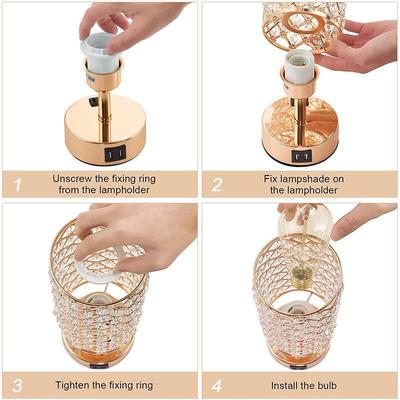 1 Unscrew the fixing ring from the lampholder

2 Fix lampshade on the lampholder

3 Tighten the fixing ring

4 Install the bulb