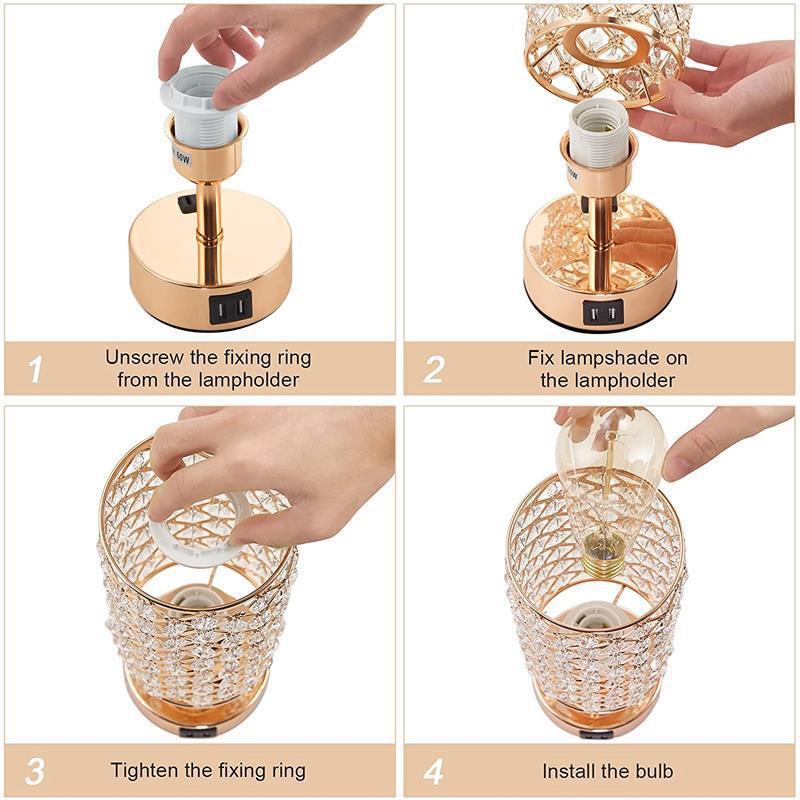 60W

1 Unscrew the fixing ring from the lampholder

2 Fix lampshade on the lampholder

3 Tighten the fixing ring

4 Install the bulb