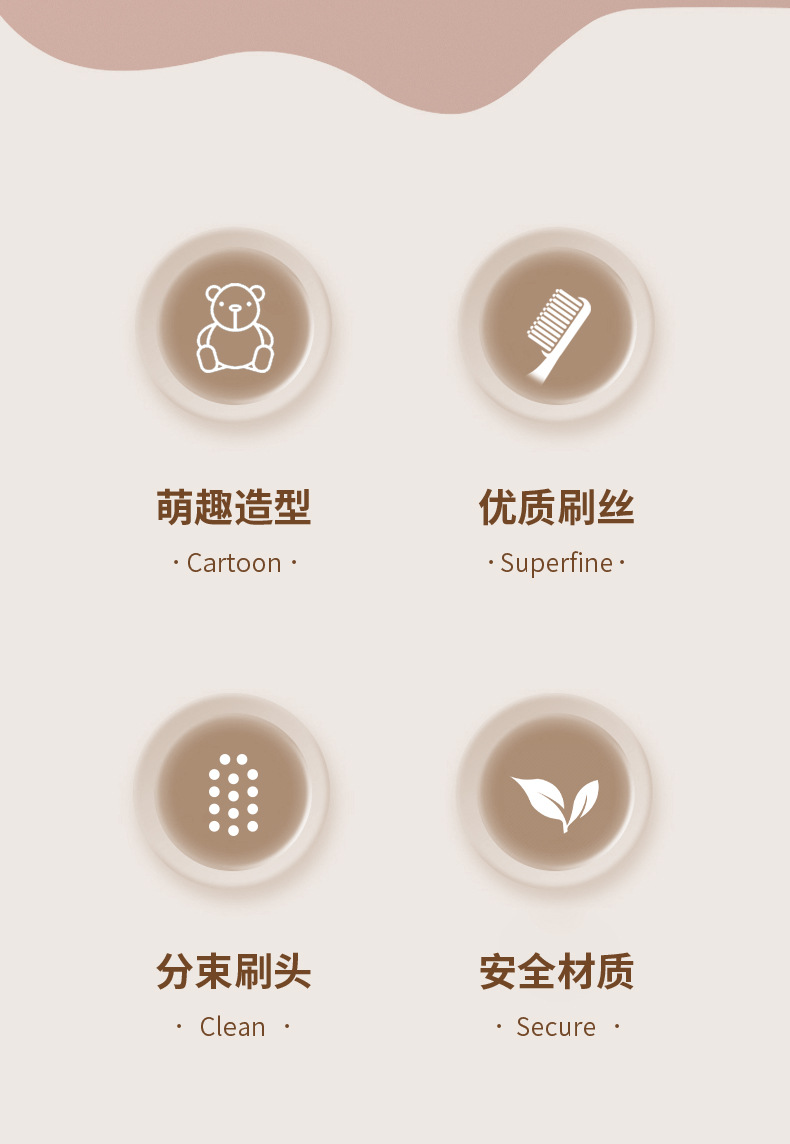 萌趣造型

· Cartoon ·

优质刷丝

· Superfine ·

分束刷头

· Clean ·

安全材质

· Secure ·