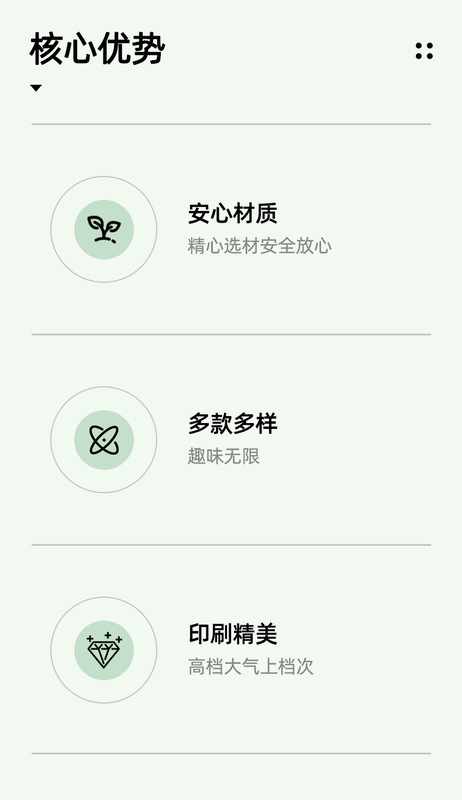 核心优势

安心材质
精心选材安全放心

多款多样
趣味无限

印刷精美
高档大气上档次