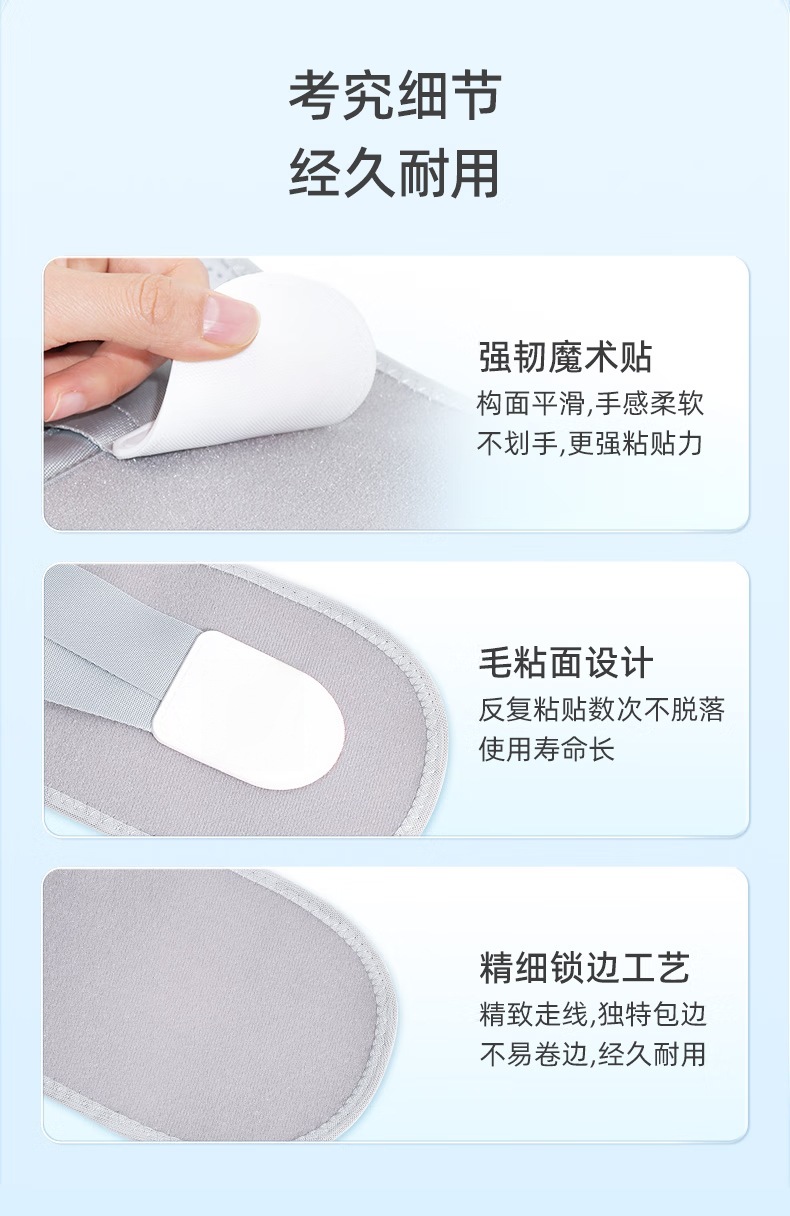 考究细节
经久耐用

强韧魔术贴
构面平滑,手感柔软
不划手,更强粘贴力

毛粘面设计
反复粘贴数次不脱落
使用寿命长

精细锁边工艺
精致走线,独特包边
不易卷边,经久耐用