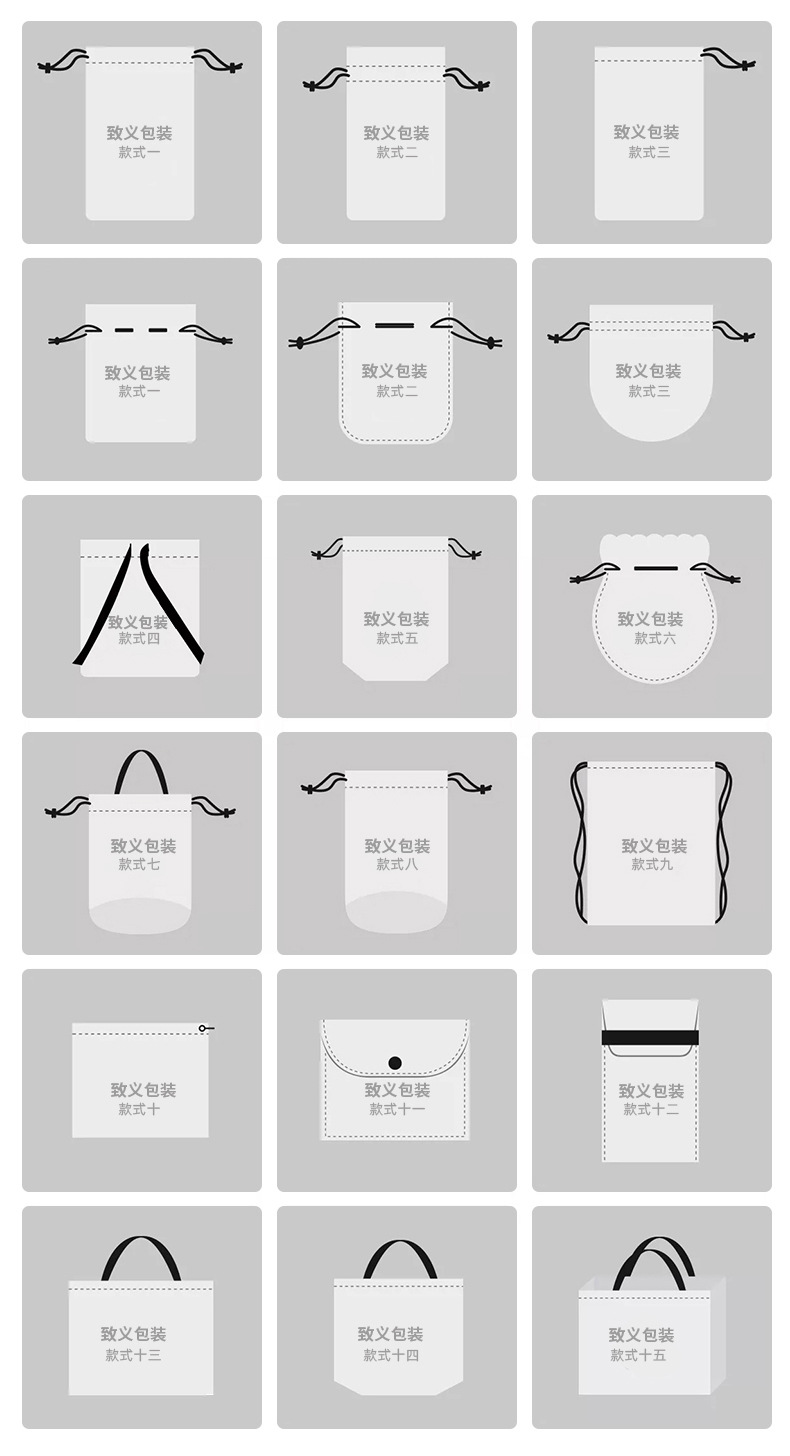 致义包装
款式一

致义包装
款式二

致义包装
款式三

致义包装
款式一

致义包装
款式二

致义包装
款式三

致义包装
款式四

致义包装
款式五

致义包装
款式六

致义包装
款式七

致义包装
款式八

致义包装
款式九

致义包装
款式十

致义包装
款式十一

致义包装
款式十二

致义包装
款式十三

致义包装
款式十四

致义包装
款式十五