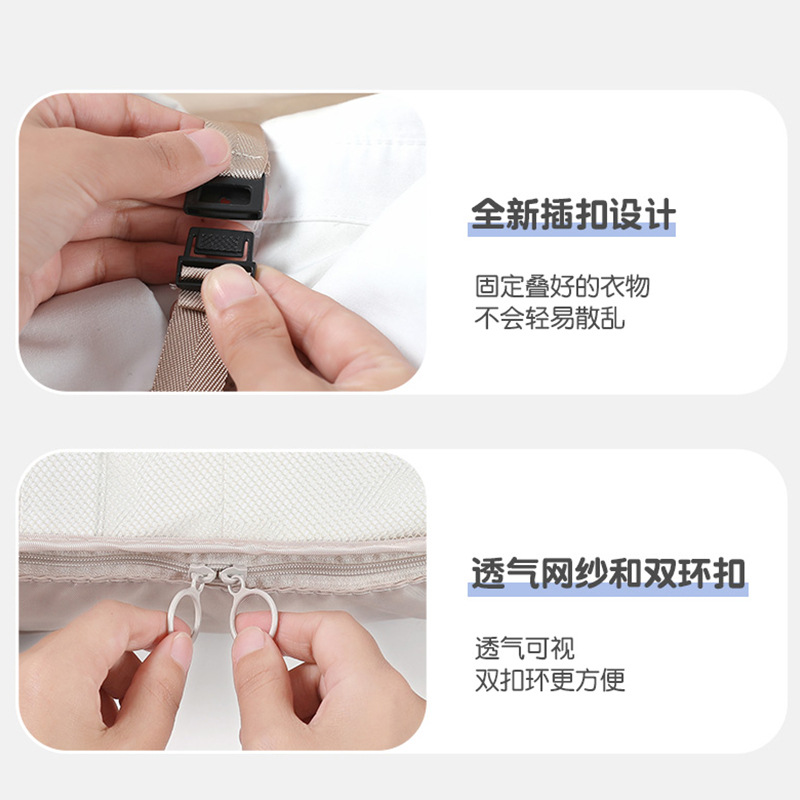 全新插扣设计

固定叠好的衣物
不会轻易散乱

透气网纱和双环扣

透气可视
双扣环更方便