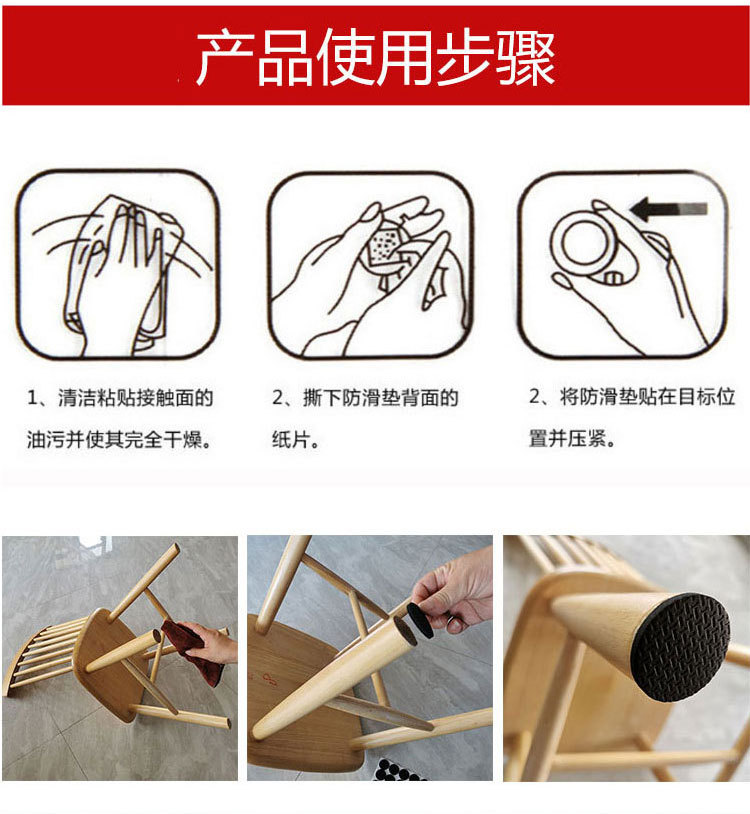 产品使用步骤

1、清洁粘贴接触面的油污并使其完全干燥。

2、撕下防滑垫背面的纸片。

2、将防滑垫贴在目标位置并压紧。