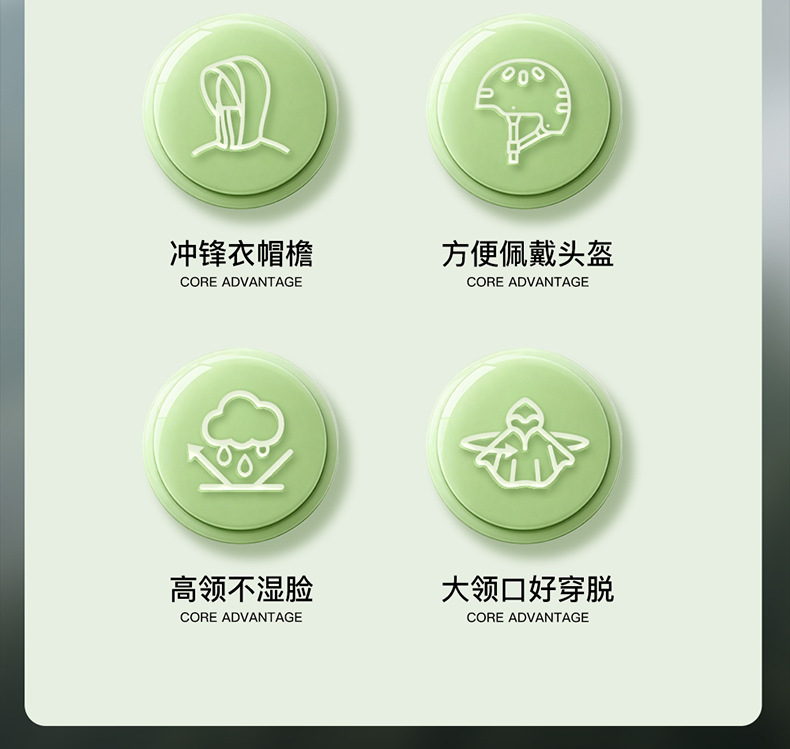 冲锋衣帽檐
CORE ADVANTAGE

方便佩戴头盔
CORE ADVANTAGE

高领不湿脸
CORE ADVANTAGE

大领口好穿脱
CORE ADVANTAGE