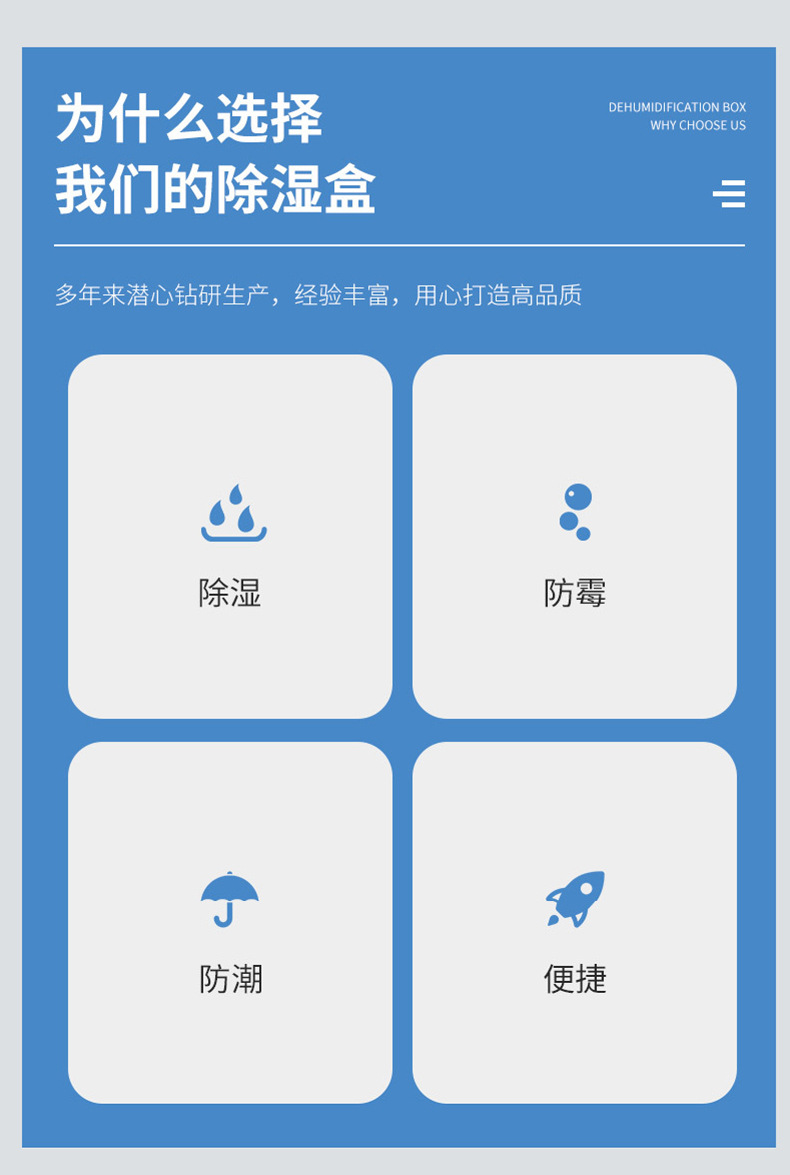 为什么选择
我们的除湿盒

DEHUMIDIFICATION BOX
WHY CHOOSE US

多年来潜心钻研生产，经验丰富，用心打造高品质

除湿

防霉

防潮

便捷