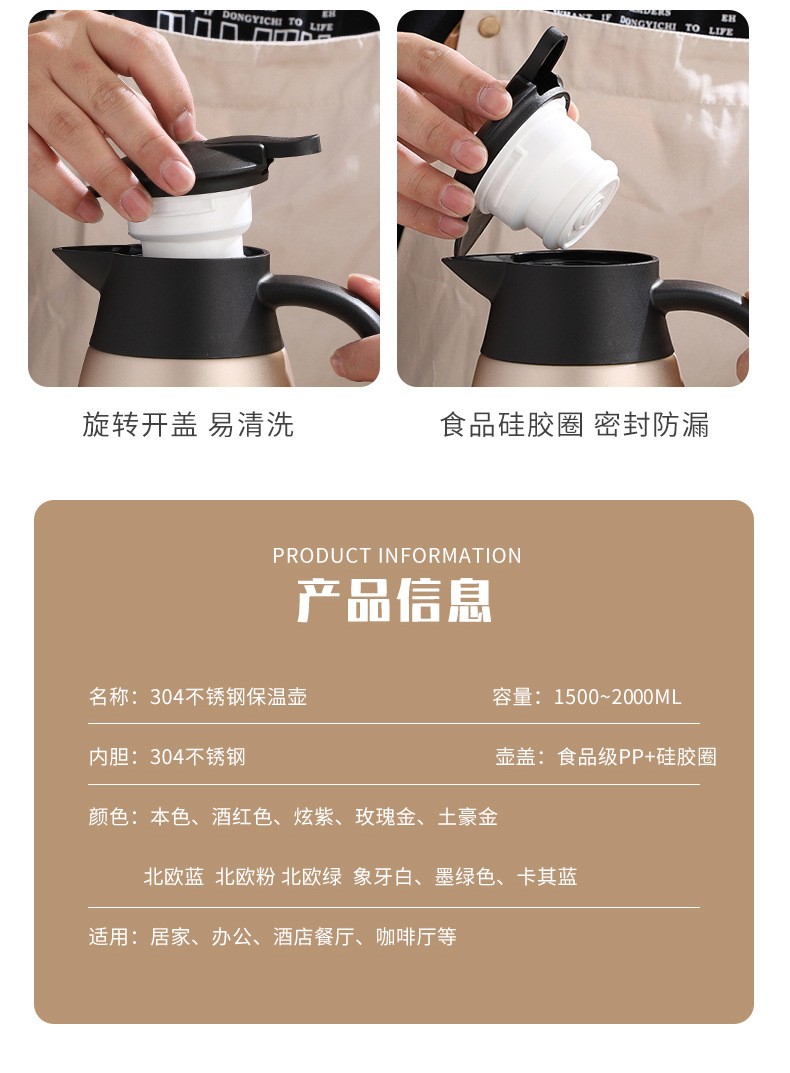 DONGYICHI TO LIFE

DONGYICHI TO LIFE

旋转开盖 易清洗

食品硅胶圈 密封防漏

PRODUCT INFORMATION
产品信息

名称：304不锈钢保温壶

容量：1500~2000ML

内胆：304不锈钢

壶盖：食品级PP+硅胶圈

颜色：本色、酒红色、炫紫、玫瑰金、土豪金

北欧蓝 北欧粉 北欧绿 象牙白、墨绿色、卡其蓝

适用：居家、办公、酒店餐厅、咖啡厅等