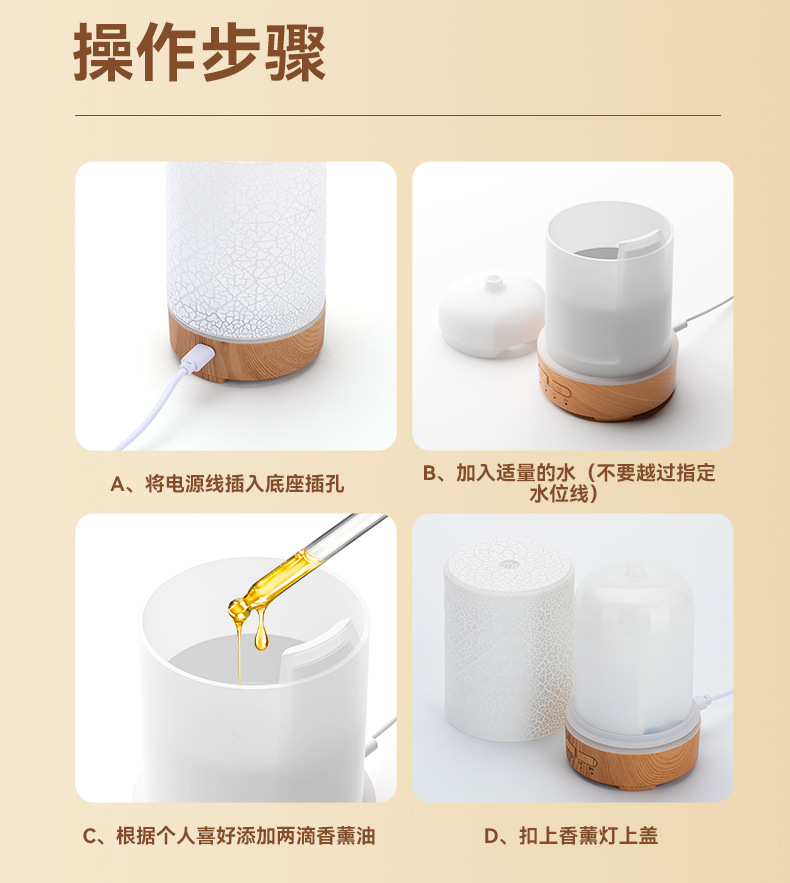 操作步骤

A、将电源线插入底座插孔

B、加入适量的水（不要越过指定水位线）

C、根据个人喜好添加两滴香薰油

D、扣上香薰灯上盖