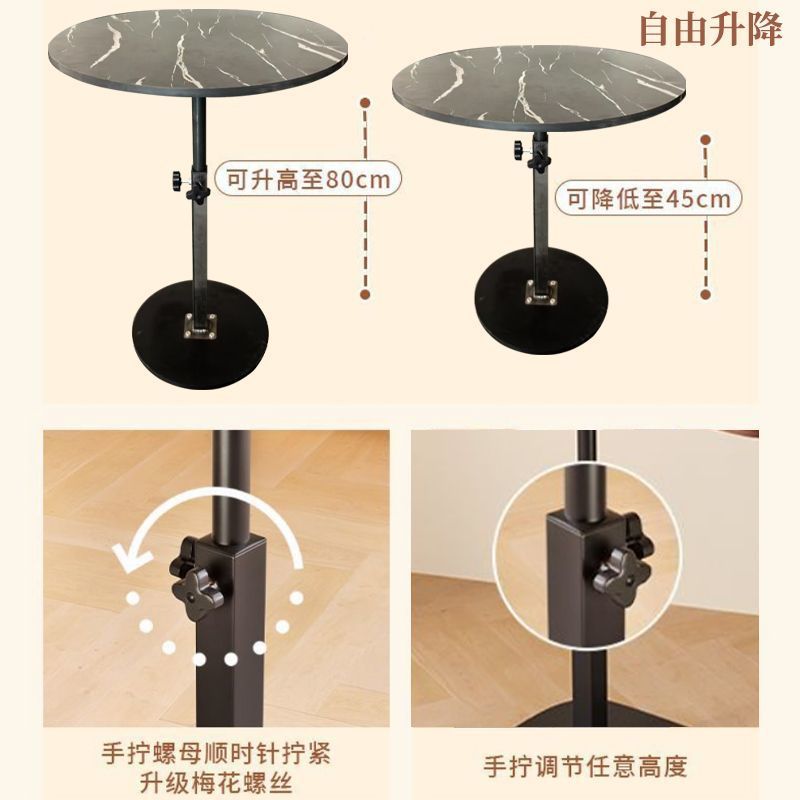 自由升降

可升高至80cm

可降低至45cm

手拧螺母顺时针拧紧
升级梅花螺丝

手拧调节任意高度