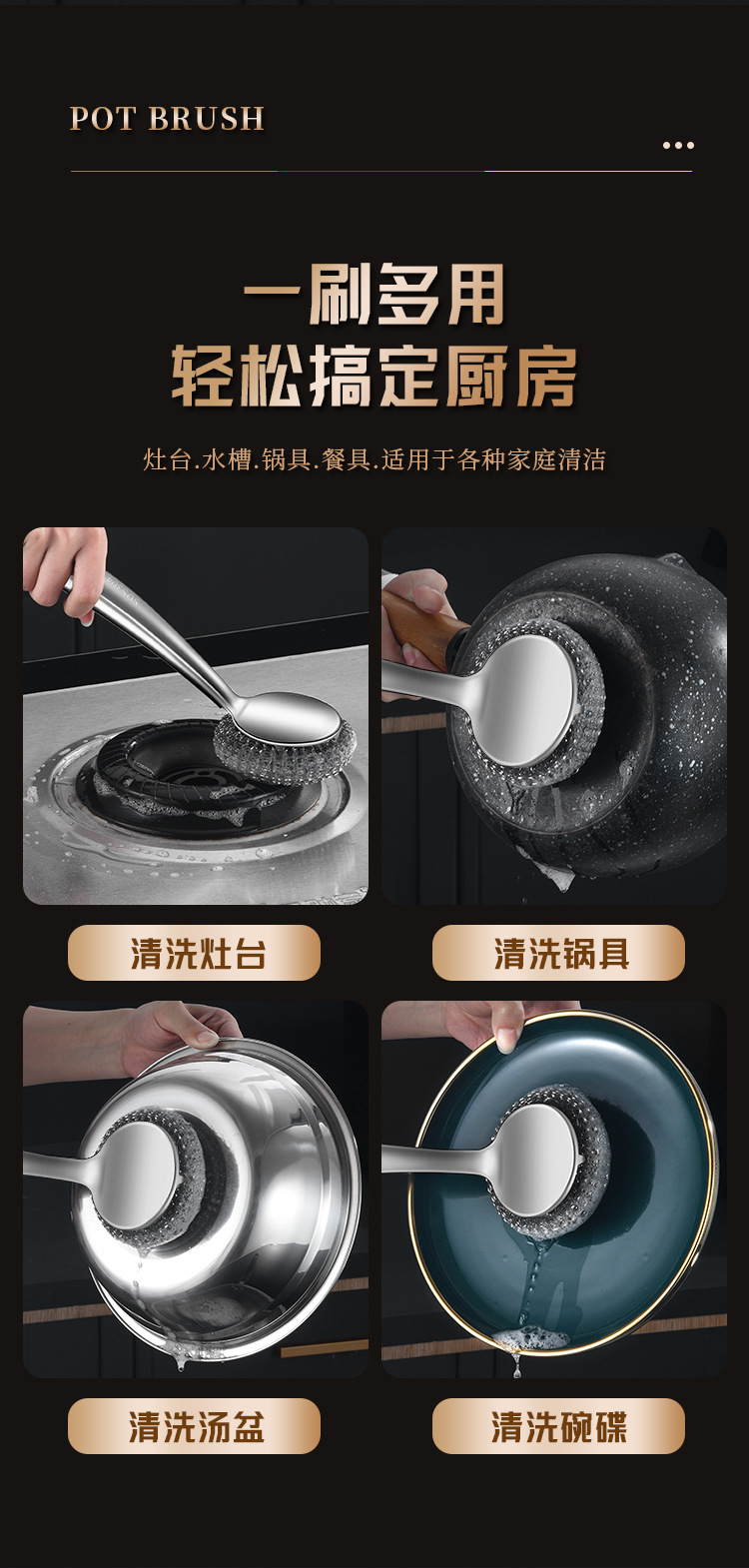 POT BRUSH

一刷多用
轻松搞定厨房

灶台.水槽.锅具.餐具.适用于各种家庭清洁

清洗灶台

清洗锅具

清洗汤盆

清洗碗碟