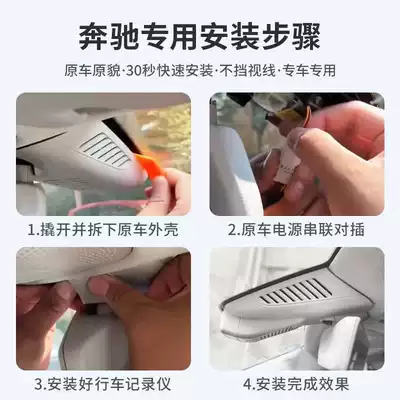 奔驰专用安装步骤

原车原貌·30秒快速安装·不挡视线·专车专用

1.撬开并拆下原车外壳

2.原车电源串联对插

3.安装好行车记录仪

4.安装完成效果