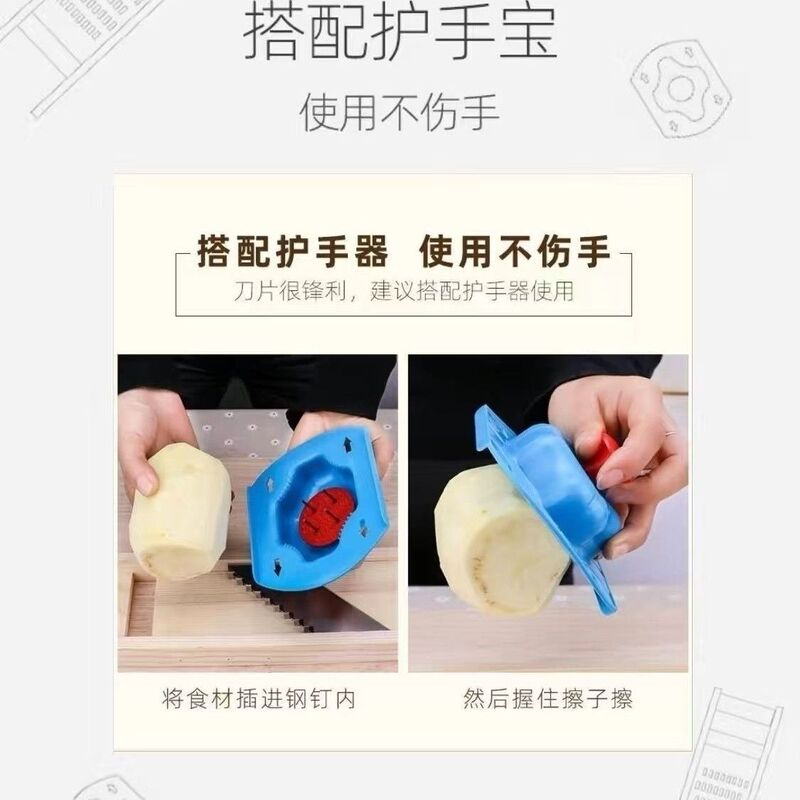 搭配护手宝

使用不伤手

搭配护手器 使用不伤手

刀片很锋利，建议搭配护手器使用

将食材插进钢钉内

然后握住擦子擦