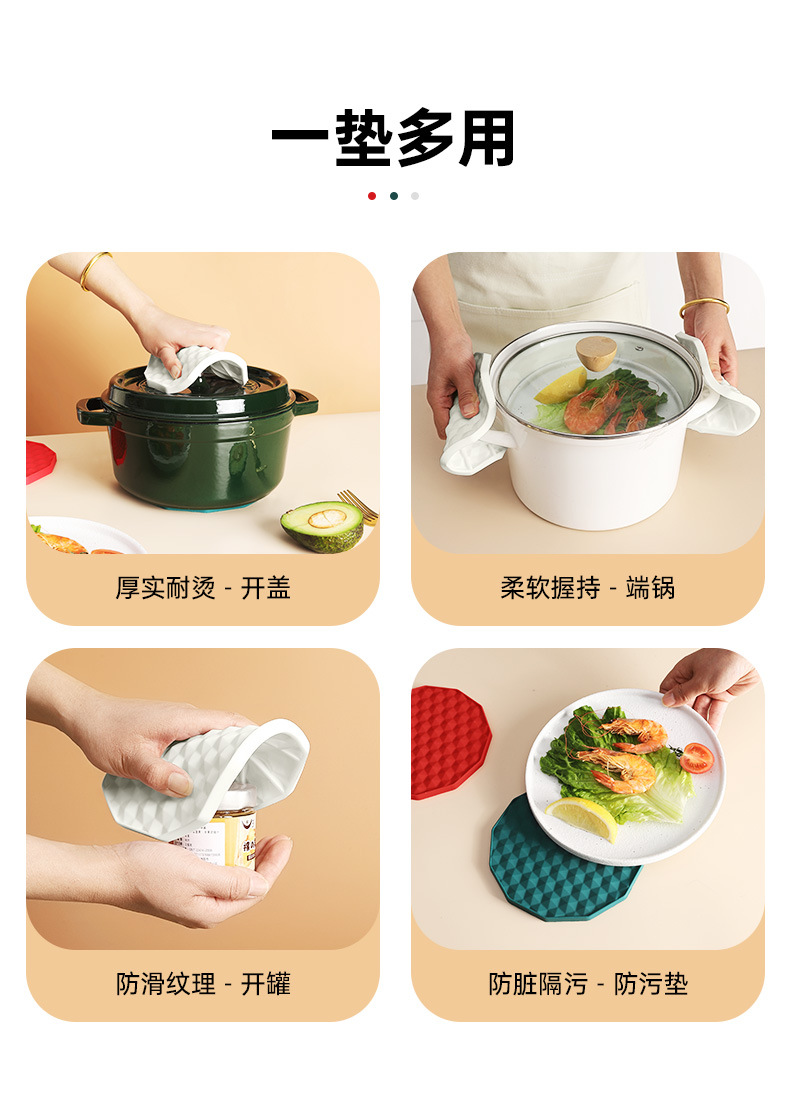 一垫多用

厚实耐烫 - 开盖

柔软握持 - 端锅

防滑纹理 - 开罐

防脏隔污 - 防污垫