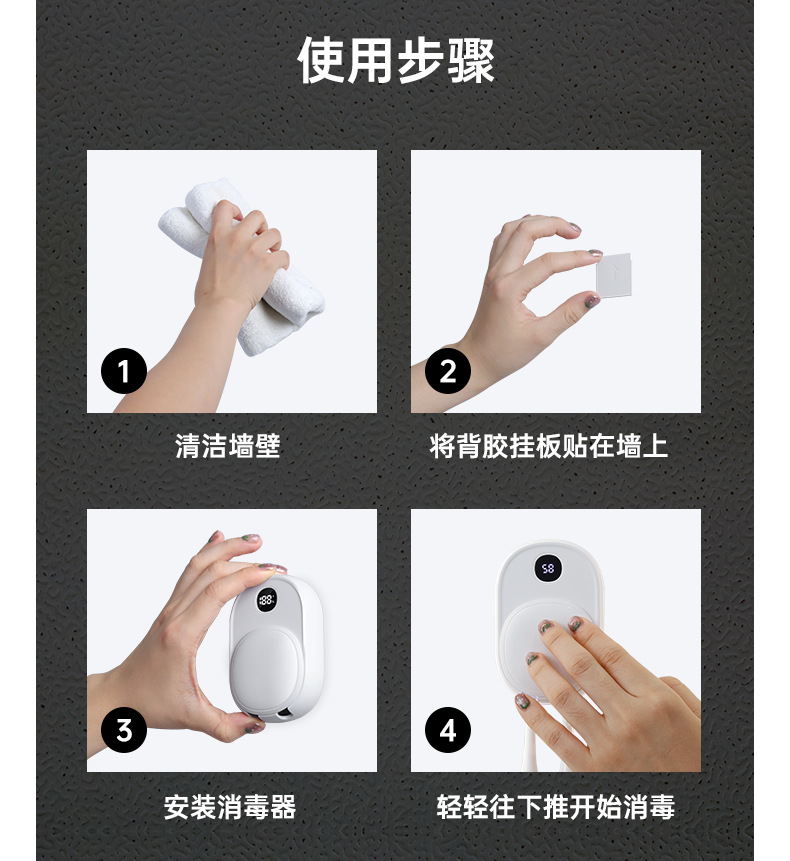 使用步骤

1

清洁墙壁

2

将背胶挂板贴在墙上

3

安装消毒器

58

4

轻轻往下推开始消毒