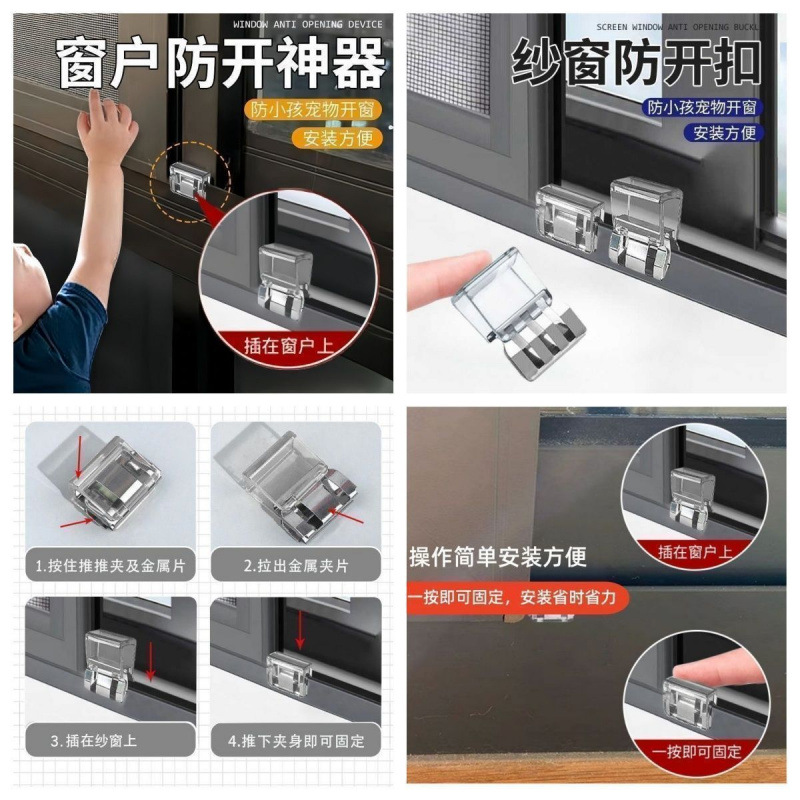 WINDOW ANTI OPENING DEVICE
窗户防开神器
防小孩宠物开窗
安装方便
插在窗户上

SCREEN WINDOW ANTI OPENING BUCKL
纱窗防开扣
防小孩宠物开窗
安装方便

1.按住推推夹及金属片
2.拉出金属夹片
3.插在纱窗上
4.推下夹身即可固定

操作简单安装方便
一按即可固定，安装省时省力
插在窗户上
一按即可固定