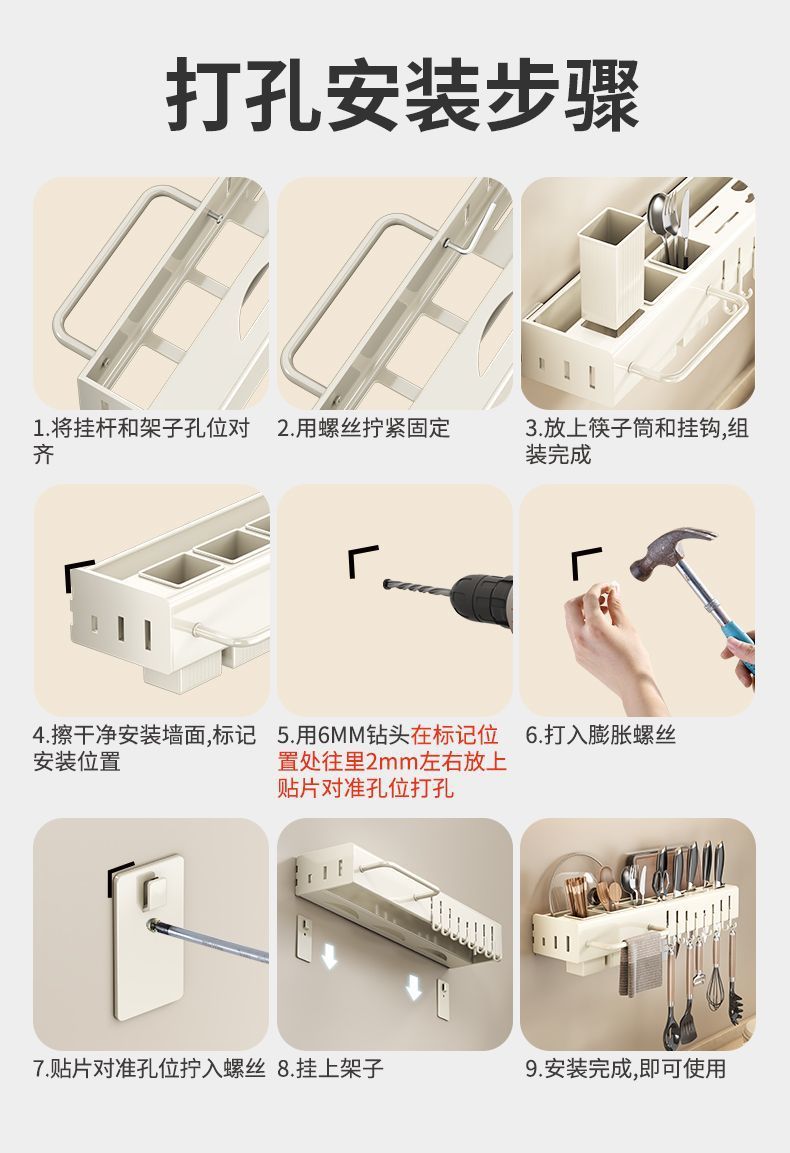 打孔安装步骤

1.将挂杆和架子孔位对齐

2.用螺丝拧紧固定

3.放上筷子筒和挂钩,组装完成

4.擦干净安装墙面,标记安装位置

5.用6MM钻头在标记位置处往里2mm左右放上贴片对准孔位打孔

6.打入膨胀螺丝

7.贴片对准孔位拧入螺丝

8.挂上架子

9.安装完成,即可使用