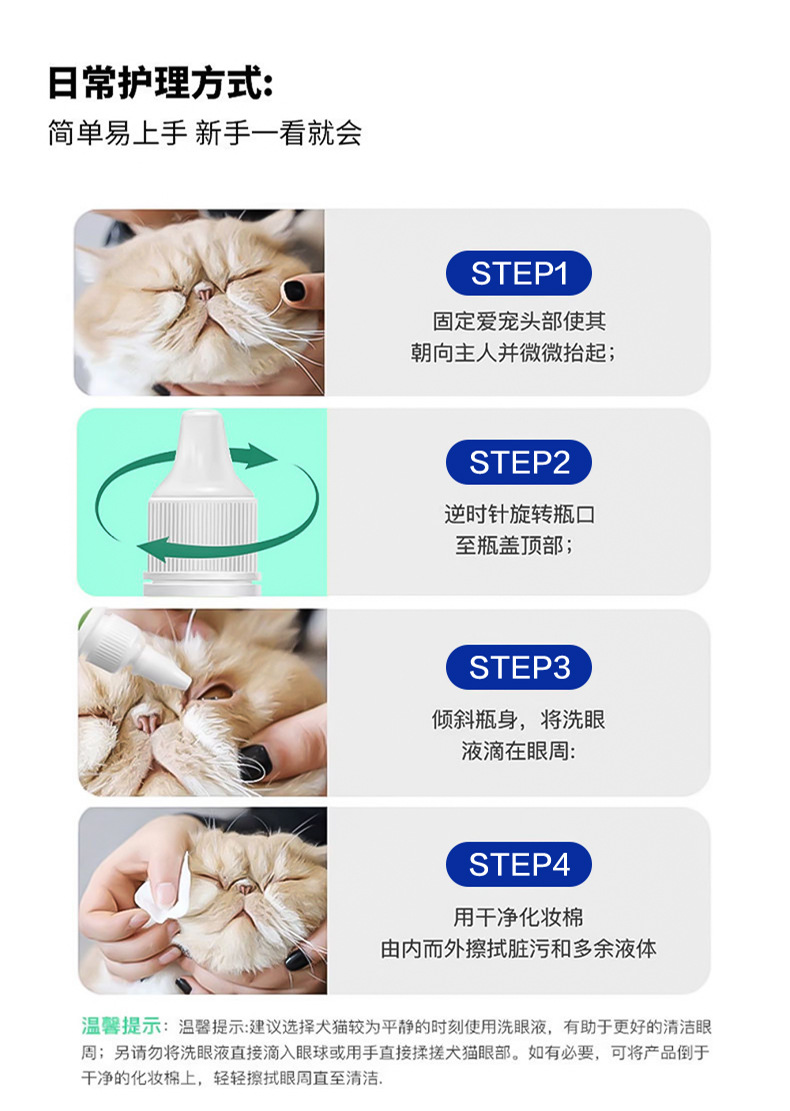 日常护理方式:
简单易上手 新手一看就会

STEP1
固定爱宠头部使其朝向主人并微微抬起;

STEP2
逆时针旋转瓶口至瓶盖顶部;

STEP3
倾斜瓶身，将洗眼液滴在眼周:

STEP4
用干净化妆棉由内而外擦拭脏污和多余液体

温馨提示: 温馨提示:建议选择犬猫较为平静的时刻使用洗眼液，有助于更好的清洁眼周；另请勿将洗眼液直接滴入眼球或用手直接揉搓犬猫眼部。如有必要，可将产品倒于干净的化妆棉上，轻轻擦拭眼周直至清洁.