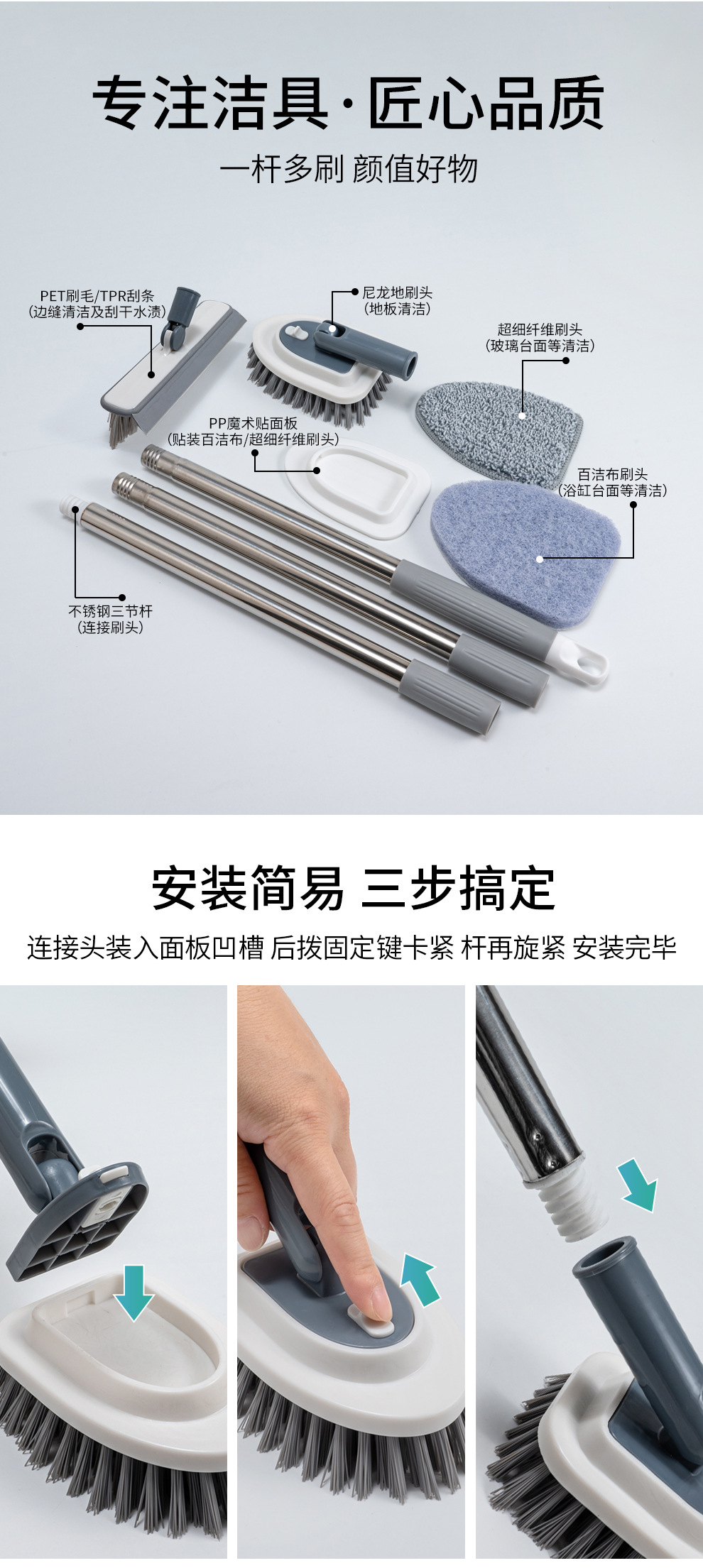 专注洁具·匠心品质

一杆多刷 颜值好物

PET刷毛/TPR刮条
(边缝清洁及刮干水渍)

尼龙地刷头
(地板清洁)

超细纤维刷头
(玻璃台面等清洁)

PP魔术贴面板
(贴装百洁布/超细纤维刷头)

百洁布刷头
(浴缸台面等清洁)

不锈钢三节杆
(连接刷头)

安装简易 三步搞定

连接头装入面板凹槽 后拨固定键卡紧 杆再旋紧 安装完毕