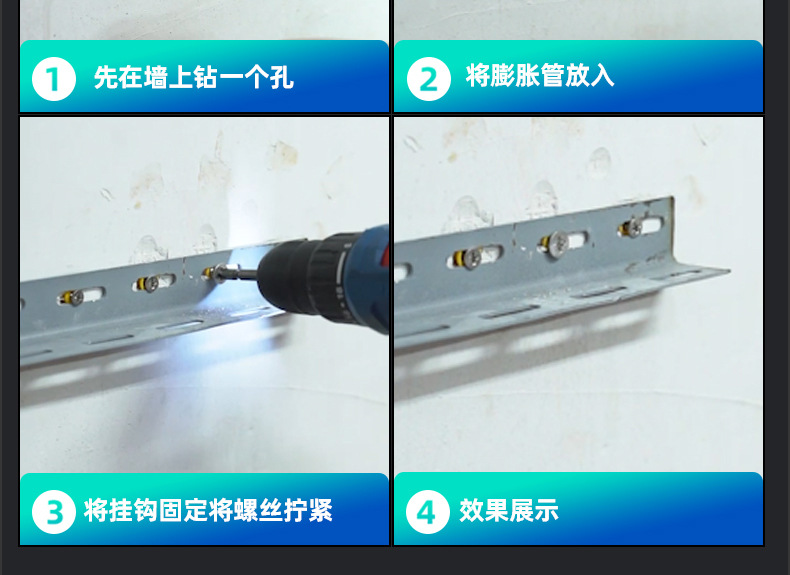 1 先在墙上钻一个孔

2 将膨胀管放入

3 将挂钩固定将螺丝拧紧

4 效果展示