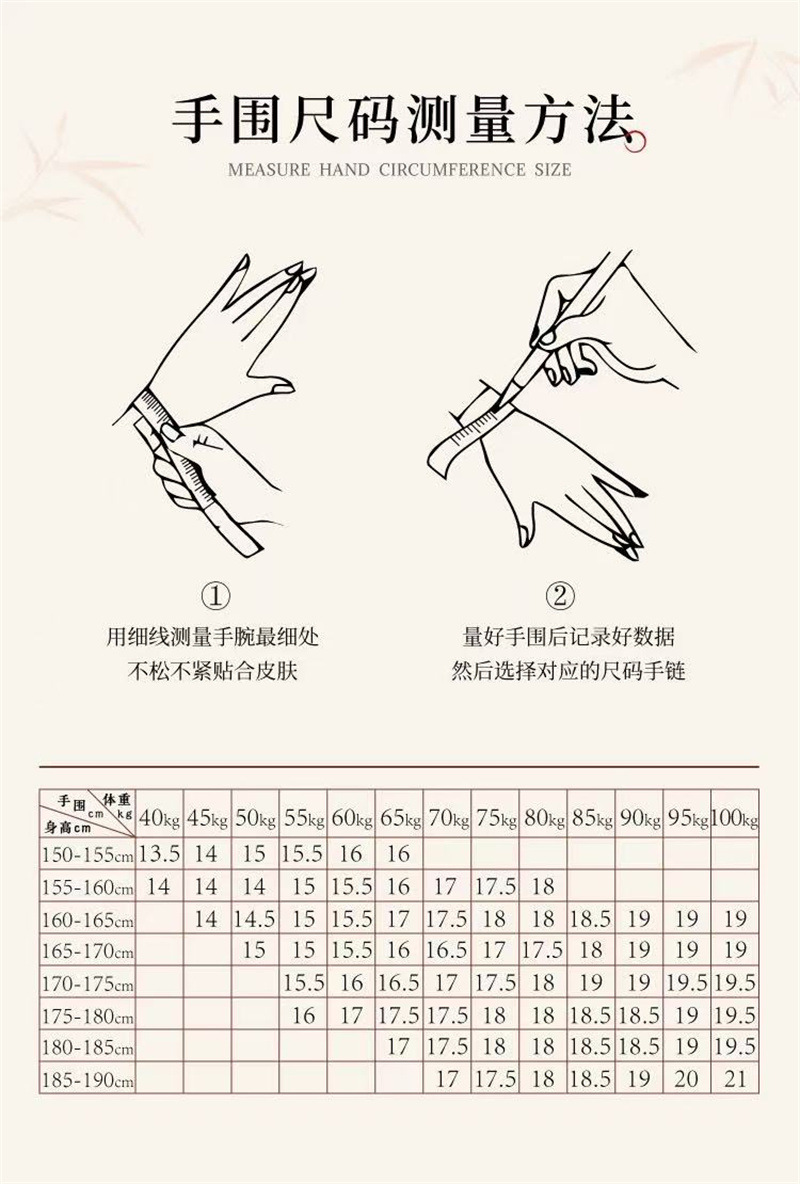 手围尺码测量方法

MEASURE HAND CIRCUMFERENCE SIZE

①
用细线测量手腕最细处
不松不紧贴合皮肤

②
量好手围后记录好数据
然后选择对应的尺码手链

| 手围cm 体重kg 身高cm | 40kg | 45kg | 50kg | 55kg | 60kg | 65kg | 70kg | 75kg | 80kg | 85kg | 90kg | 95kg | 100kg |
|---|---|---|---|---|---|---|---|---|---|---|---|---|---|
| 150-155cm | 13.5 | 14 | 15 | 15.5 | 16 | 16 | | | | | | | |
| 155-160cm | 14 | 14 | 14 | 15 | 15.5 | 16 | 17 | 17.5 | 18 | | | | |
| 160-165cm | | 14 | 14.5 | 15 | 15.5 | 17 | 17.5 | 18 | 18 | 18.5 | 19 | 19 | 19 |
| 165-170cm | | | 15 | 15 | 15.5 | 16 | 16.5 | 17 | 17.5 | 18 | 19 | 19 | 19 |
| 170-175cm | | | | 15.5 | 16 | 16.5 | 17 | 17.5 | 18 | 19 | 19 | 19.5 | 19.5 |
| 175-180cm | | | | 16 | 17 | 17.5 | 17.5 | 18 | 18 | 18.5 | 18.5 | 19 | 19.5 |
| 180-185cm | | | | | | 17 | 17.5 | 18 | 18 | 18.5 | 18.5 | 19 | 19.5 |
| 185-190cm | | | | | | | 17 | 17.5 | 18 | 18.5 | 19 | 20 | 21 |