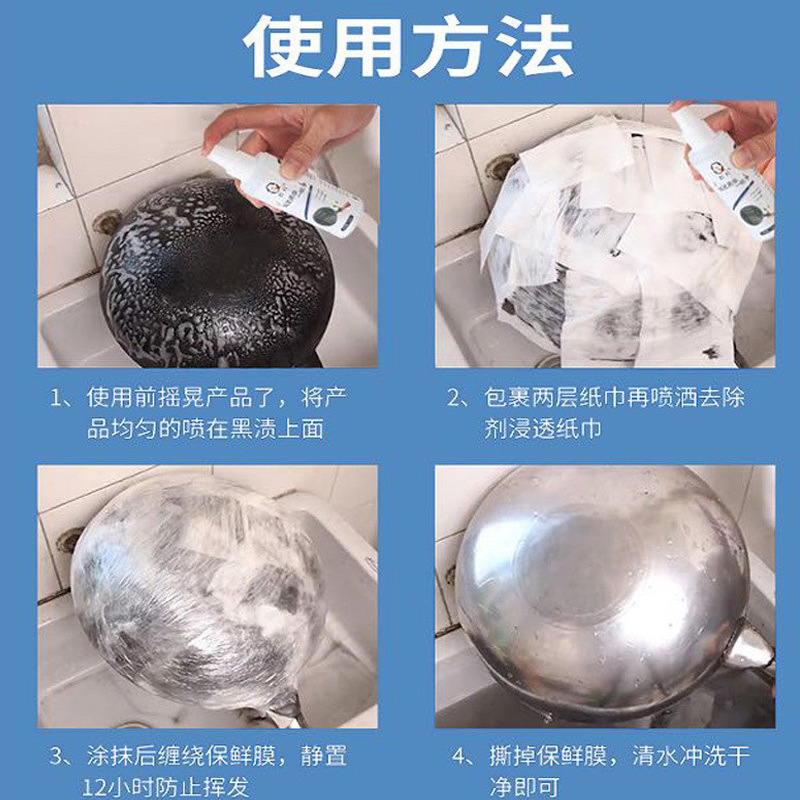 使用方法

1、使用前摇晃产品了，将产品均匀的喷在黑渍上面

2、包裹两层纸巾再喷洒去除剂浸透纸巾

3、涂抹后缠绕保鲜膜，静置12小时防止挥发

4、撕掉保鲜膜，清水冲洗干净即可