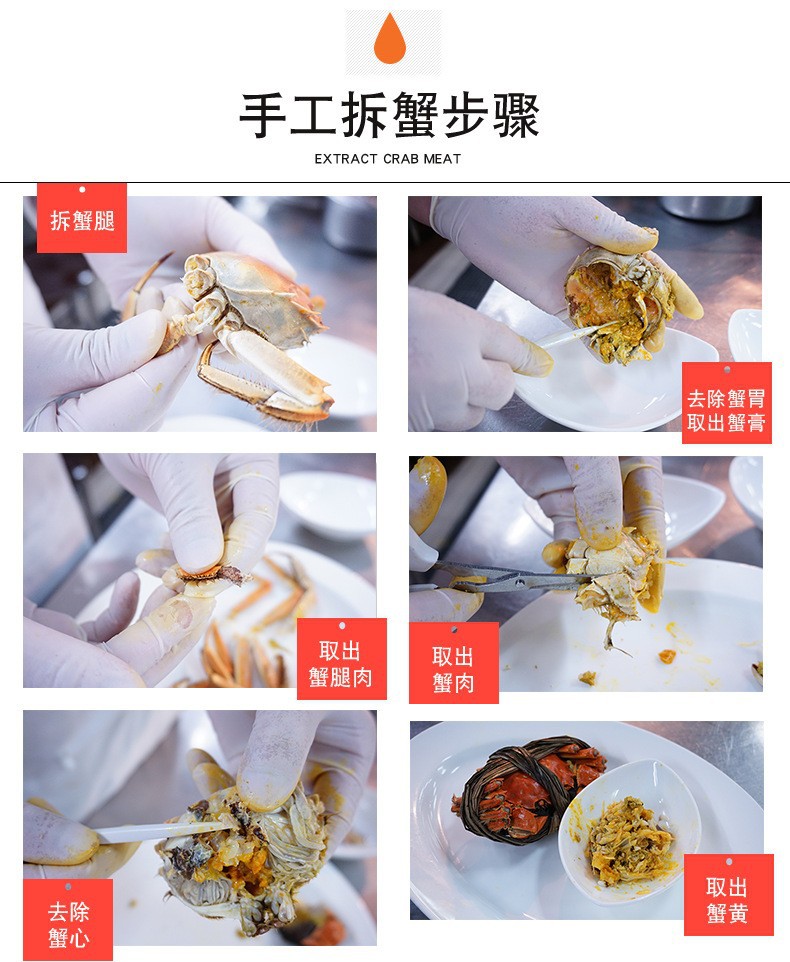 手工拆蟹步骤

EXTRACT CRAB MEAT

拆蟹腿

去除蟹胃
取出蟹膏

取出
蟹腿肉

取出
蟹肉

去除
蟹心

取出
蟹黄