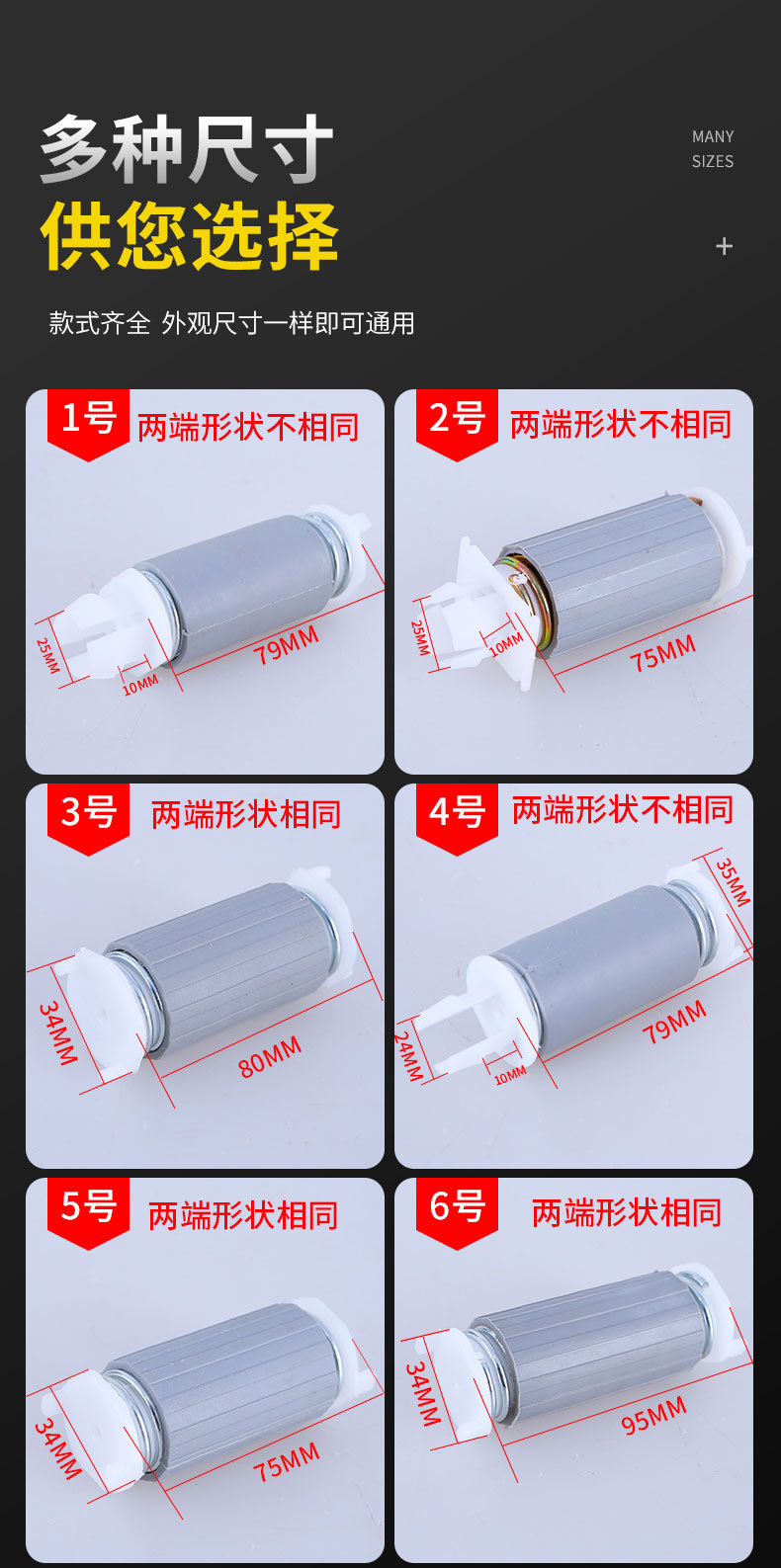 多种尺寸
供您选择

MANY
SIZES

+

款式齐全 外观尺寸一样即可通用

1号 两端形状不相同
25MM
10MM
79MM

2号 两端形状不相同
25MM
10MM
75MM

3号 两端形状相同
34MM
80MM

4号 两端形状不相同
35MM
24MM
10MM
79MM

5号 两端形状相同
34MM
75MM

6号 两端形状相同
34MM
95MM