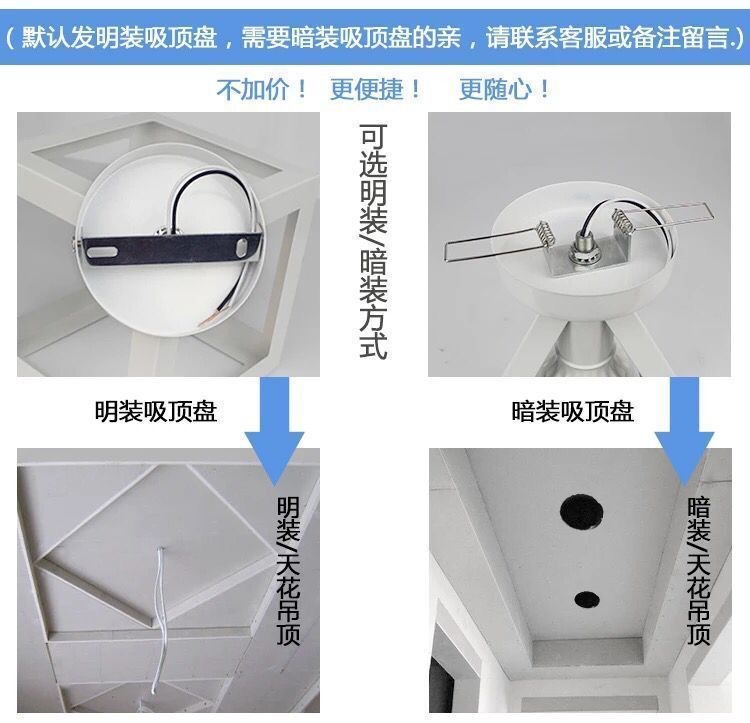 （默认发明装吸顶盘，需要暗装吸顶盘的亲，请联系客服或备注留言.）

不加价！ 更便捷！ 更随心！

可选明装/暗装方式

明装吸顶盘

暗装吸顶盘

明装/天花吊顶

暗装/天花吊顶