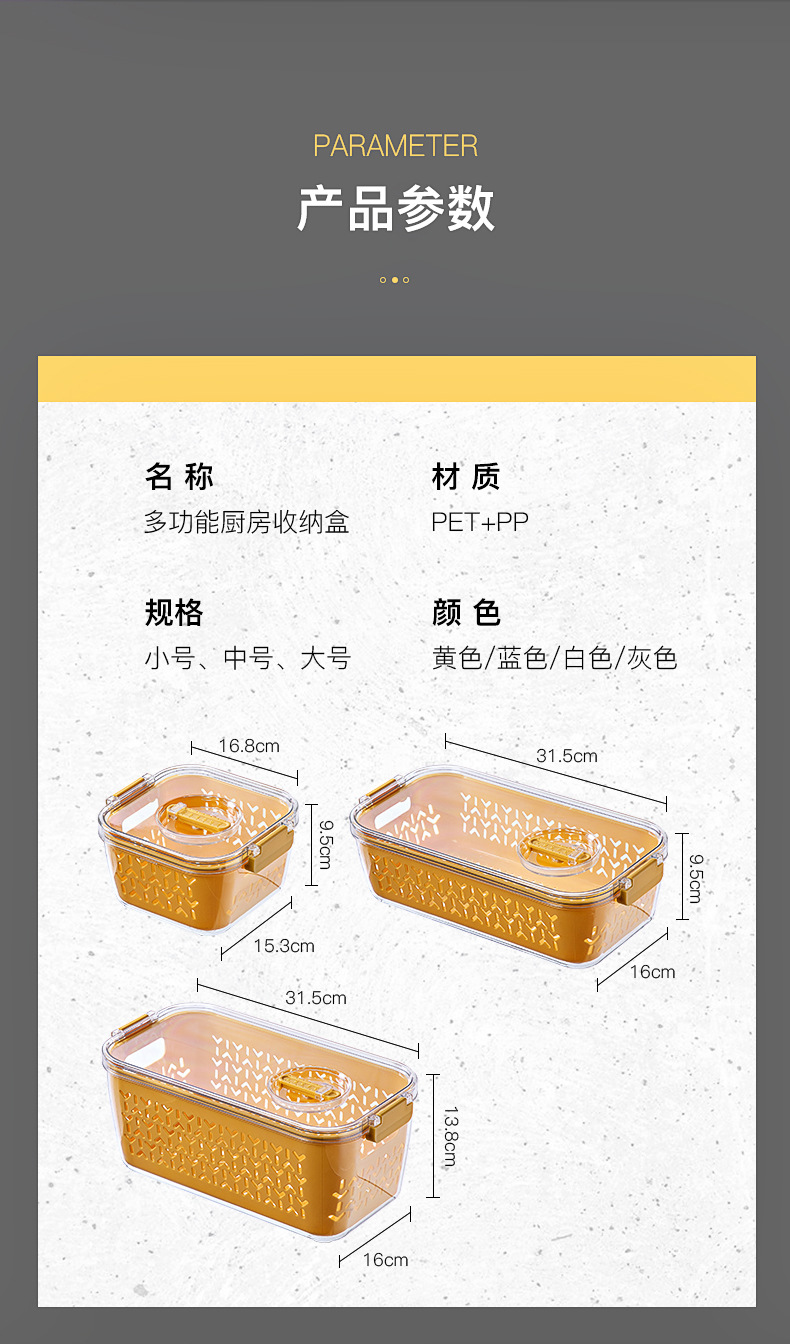 PARAMETER

产品参数

名 称
多功能厨房收纳盒

材 质
PET+PP

规格
小号、中号、大号

颜 色
黄色/蓝色/白色/灰色

16.8cm
9.5cm
15.3cm

31.5cm
9.5cm
16cm

31.5cm
13.8cm
16cm