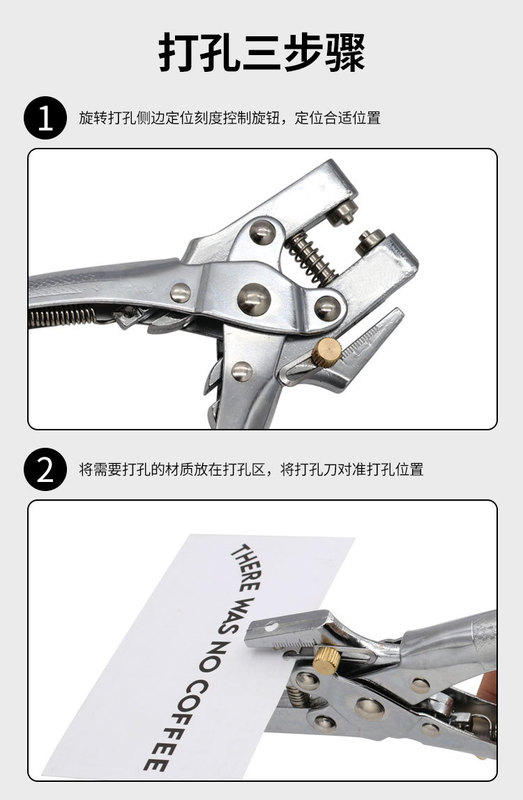 打孔三步骤

1 旋转打孔侧边定位刻度控制旋钮，定位合适位置

2 将需要打孔的材质放在打孔区，将打孔刀对准打孔位置

THERE WAS NO COFFEE