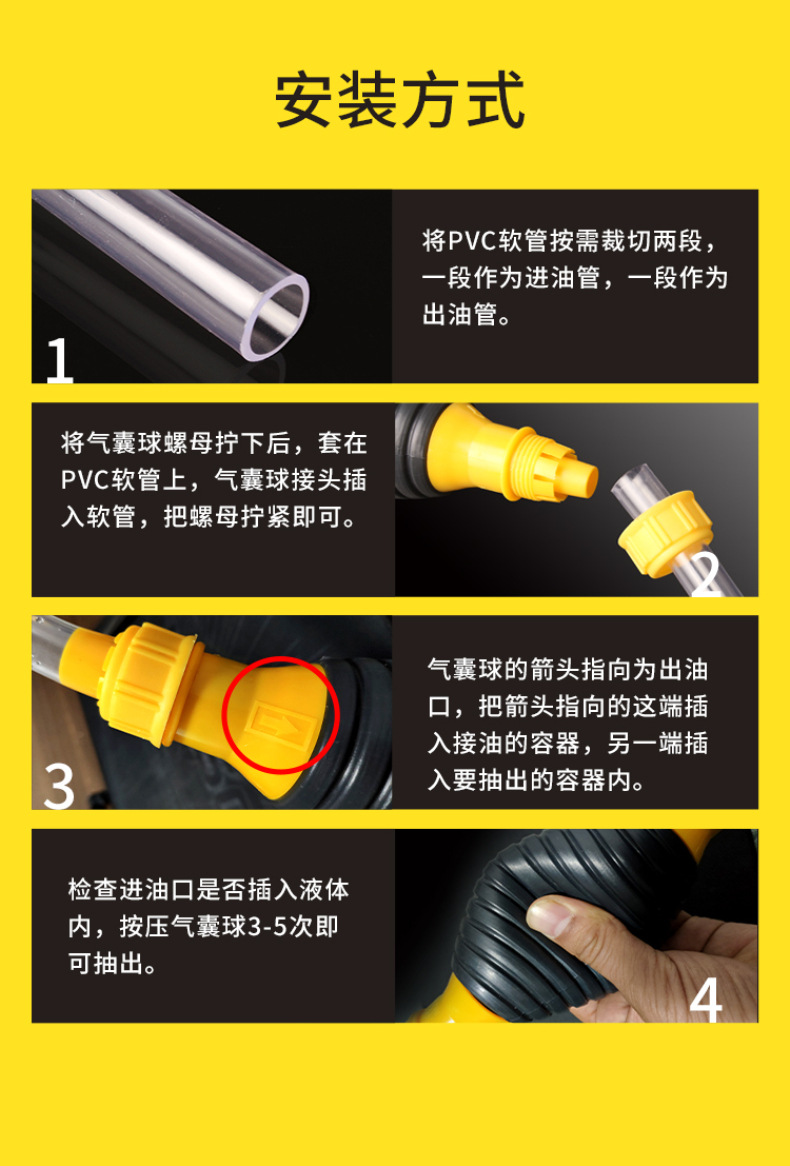 安装方式

1

将PVC软管按需裁切两段，一段作为进油管，一段作为出油管。

将气囊球螺母拧下后，套在PVC软管上，气囊球接头插入软管，把螺母拧紧即可。

2

3

气囊球的箭头指向为出油口，把箭头指向的这端插入接油的容器，另一端插入要抽出的容器内。

检查进油口是否插入液体内，按压气囊球3-5次即可抽出。

4