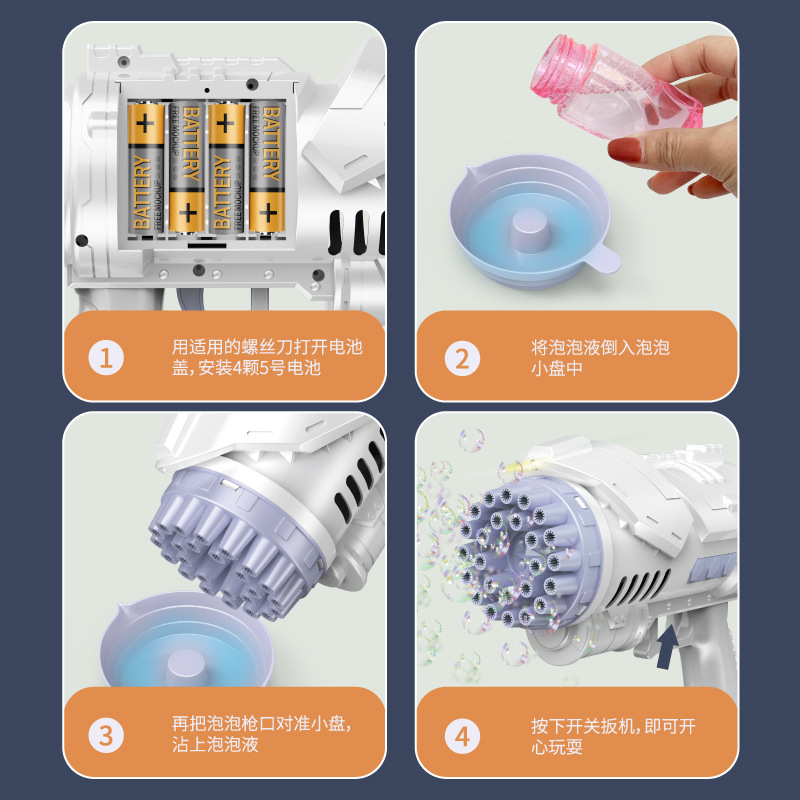 BATTERY FREE MOCKUP
BATTERY FREE MOCKUP
BATTERY FREE MOCKUP
BATTERY FREE MOCKUP

1 用适用的螺丝刀打开电池盖，安装4颗5号电池

2 将泡泡液倒入泡泡小盘中

3 再把泡泡枪口对准小盘，沾上泡泡液

4 按下开关扳机，即可开心玩耍