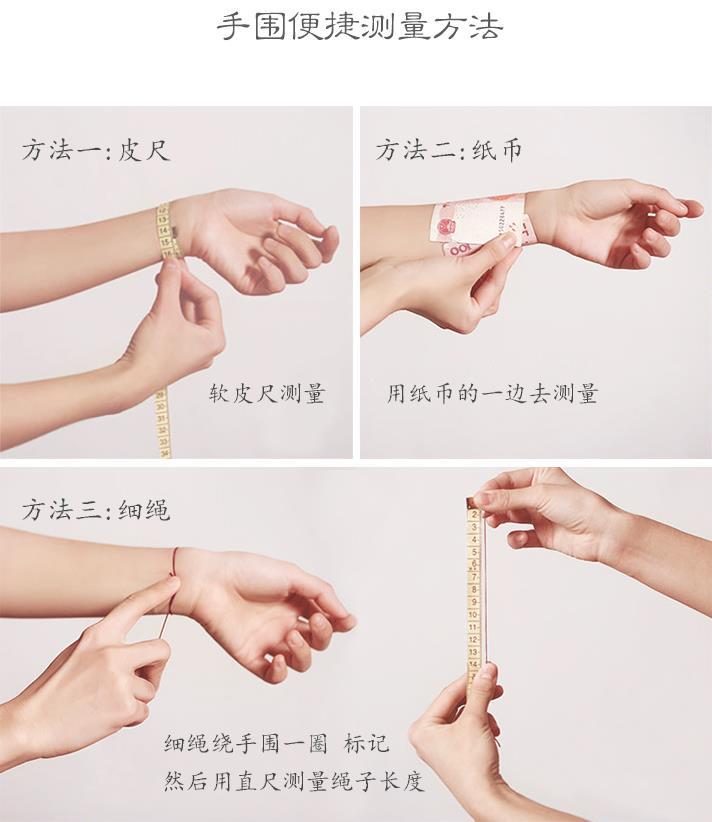 手围便捷测量方法

方法一：皮尺

软皮尺测量

方法二：纸币

用纸币的一边去测量

方法三：细绳

细绳绕手围一圈 标记
然后用直尺测量绳子长度