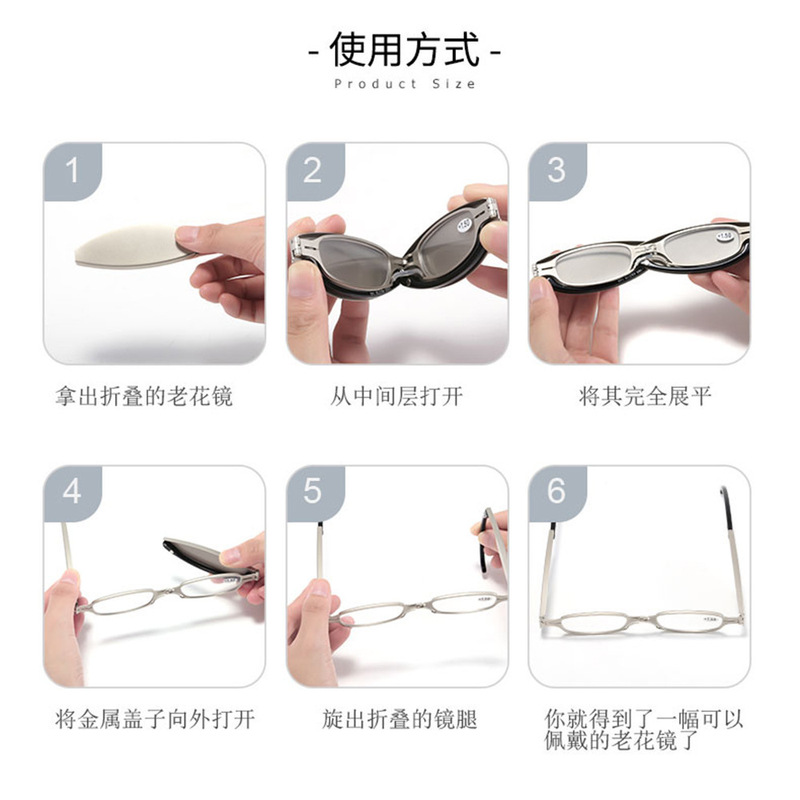 - 使用方式 -
Product Size

1

拿出折叠的老花镜

2

+1.50

从中间层打开

3

+1.50

将其完全展平

4

将金属盖子向外打开

5

旋出折叠的镜腿

6

你就得到了一幅可以佩戴的老花镜了