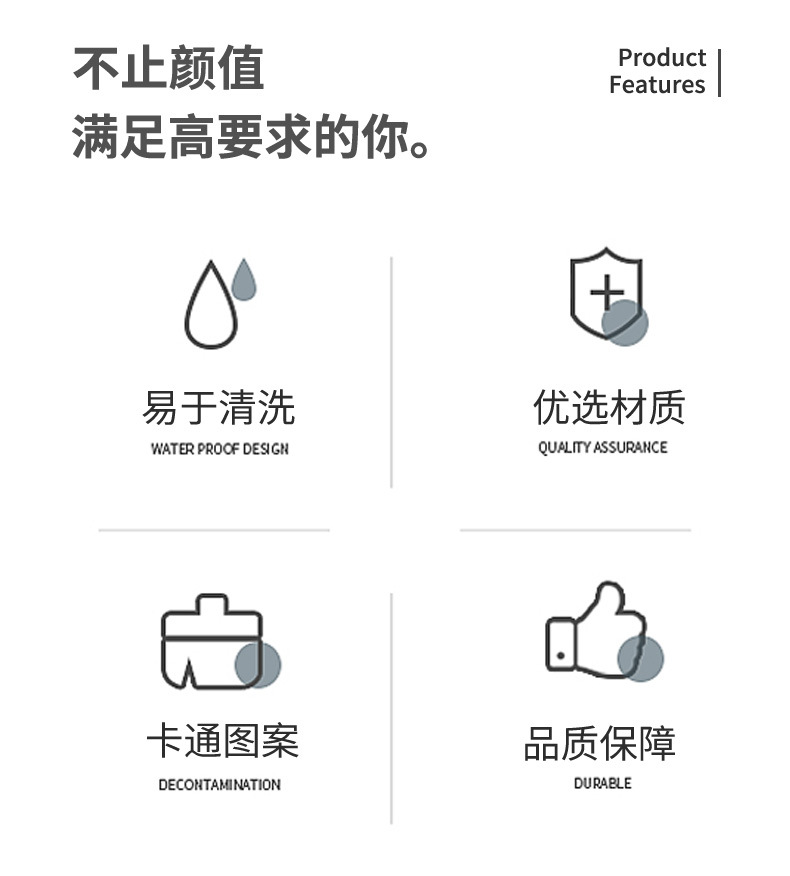 不止颜值
满足高要求的你。

Product
Features

易于清洗
WATER PROOF DESIGN

优选材质
QUALITY ASSURANCE

卡通图案
DECONTAMINATION

品质保障
DURABLE