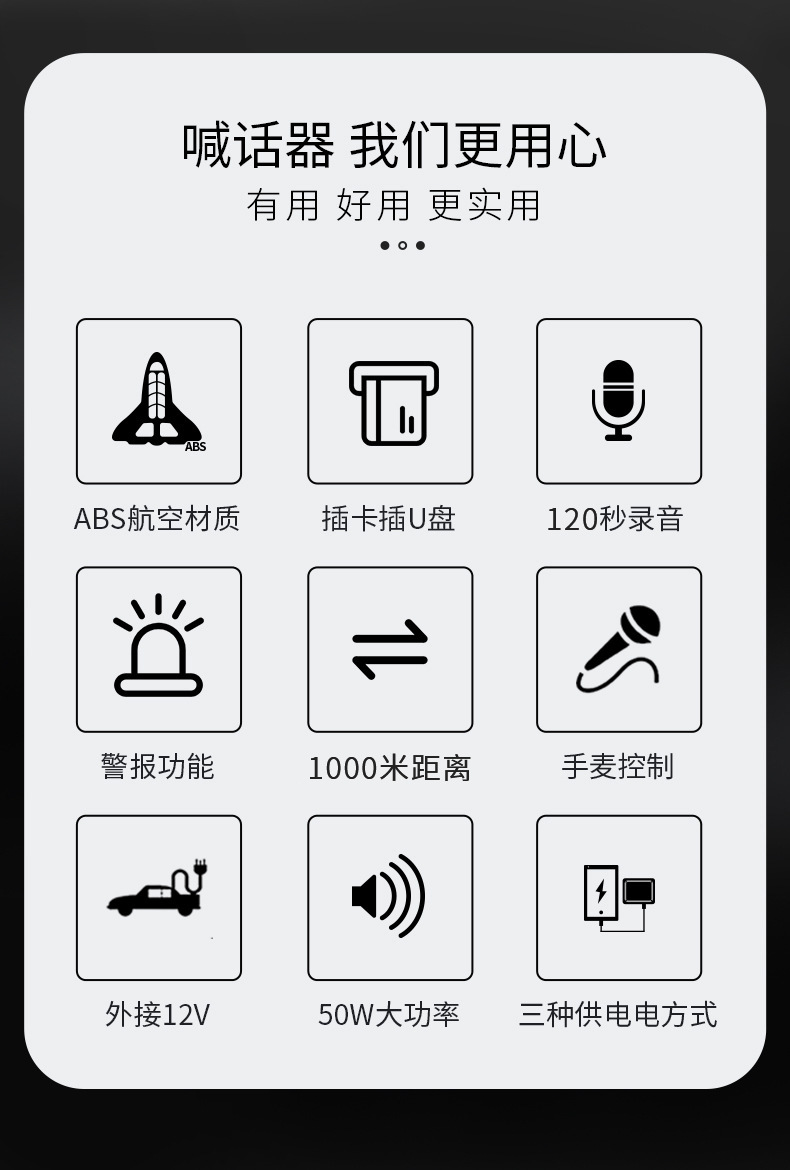 喊话器 我们更用心

有用 好用 更实用

ABS

ABS航空材质

插卡插U盘

120秒录音

警报功能

1000米距离

手麦控制

外接12V

50W大功率

三种供电电方式