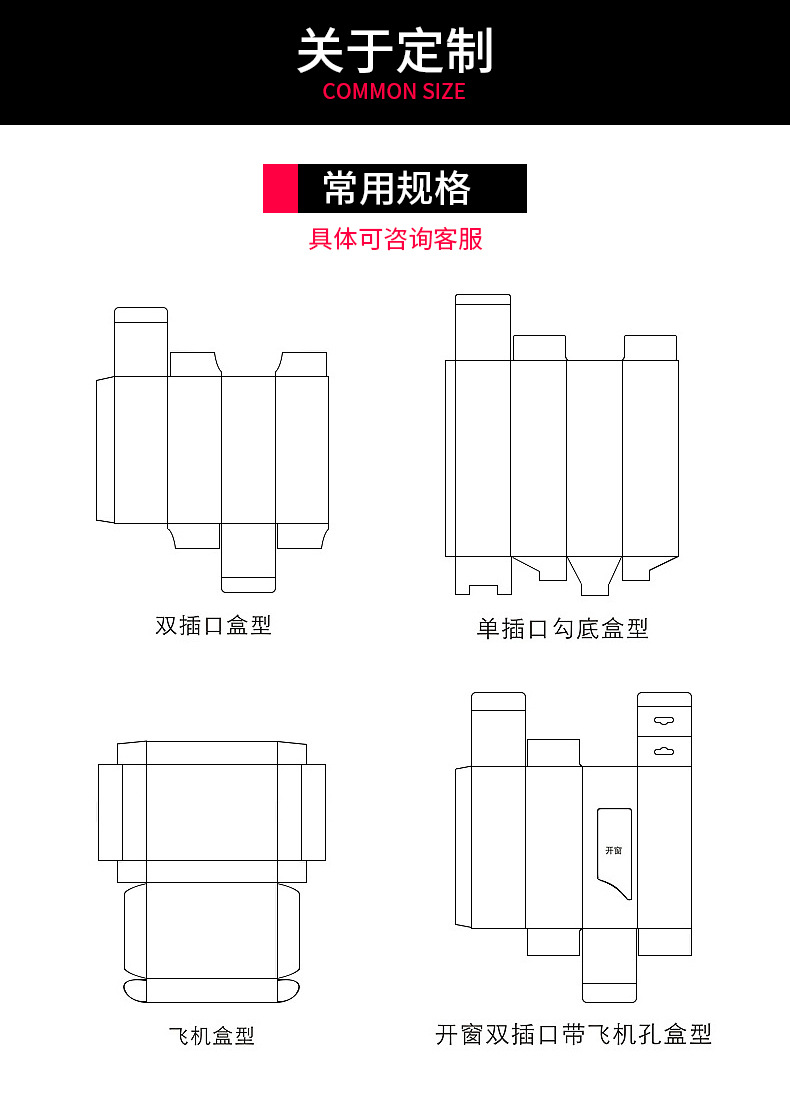 关于定制
COMMON SIZE

常用规格
具体可咨询客服

双插口盒型

单插口勾底盒型

飞机盒型

开窗

开窗双插口带飞机孔盒型