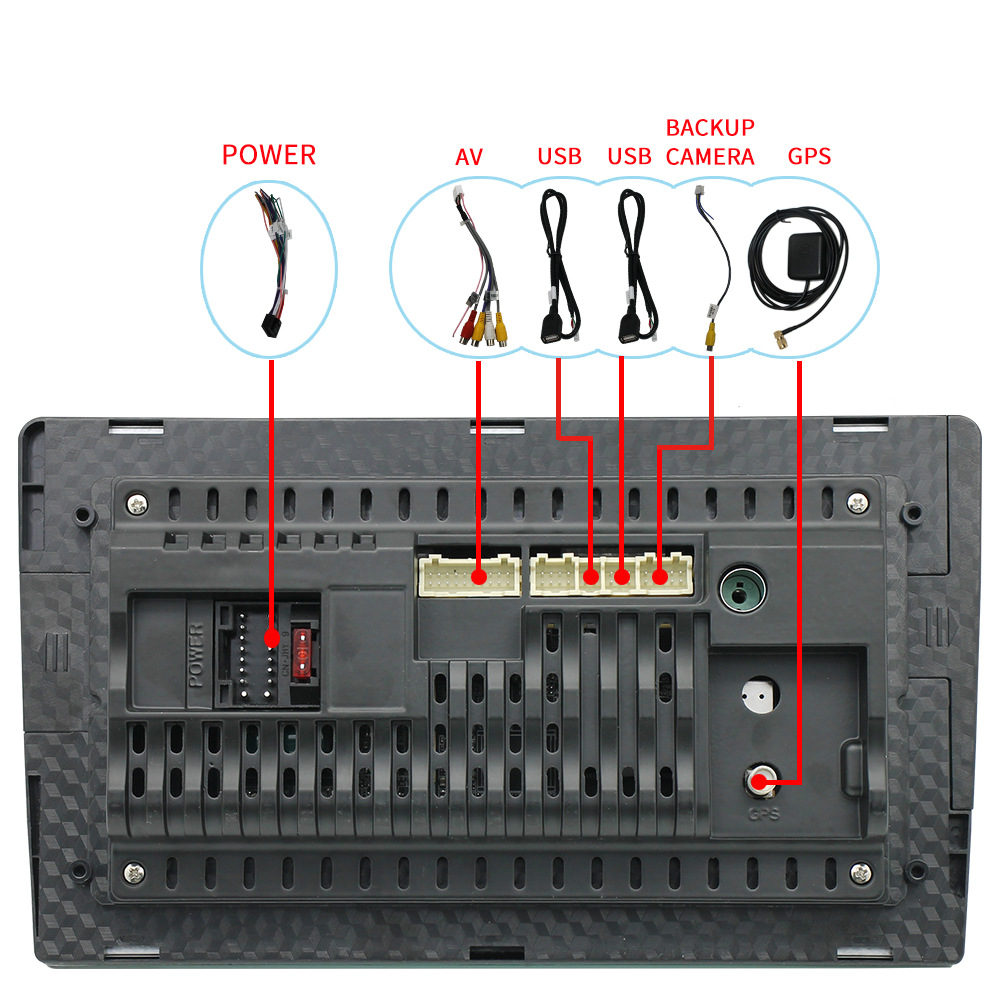 POWER

AV

USB

USB

BACKUP CAMERA

GPS

POWER

GPS