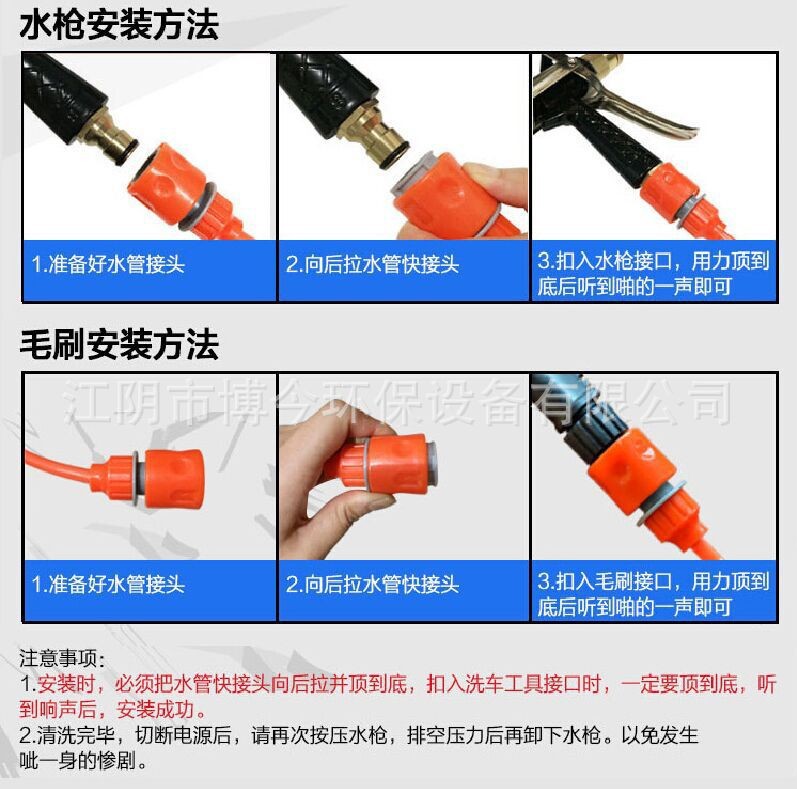 水枪安装方法

1.准备好水管接头

2.向后拉水管快接头

3.扣入水枪接口，用力顶到底后听到啪的一声即可

毛刷安装方法

江阴市博今环保设备有限公司

1.准备好水管接头

2.向后拉水管快接头

3.扣入毛刷接口，用力顶到底后听到啪的一声即可

注意事项：
1.安装时，必须把水管快接头向后拉并顶到底，扣入洗车工具接口时，一定要顶到底，听到响声后，安装成功。
2.清洗完毕，切断电源后，请再次按压水枪，排空压力后再卸下水枪。以免发生呲一身的惨剧。