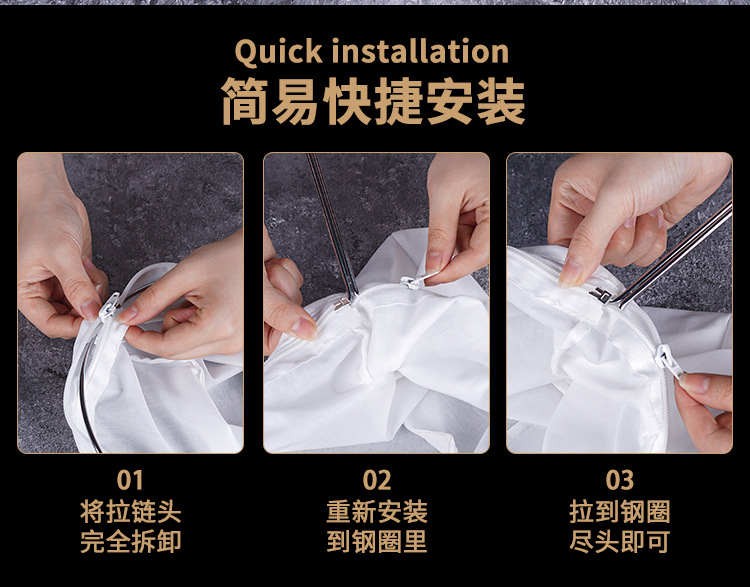 Quick installation
简易快捷安装

01
将拉链头
完全拆卸

02
重新安装
到钢圈里

03
拉到钢圈
尽头即可