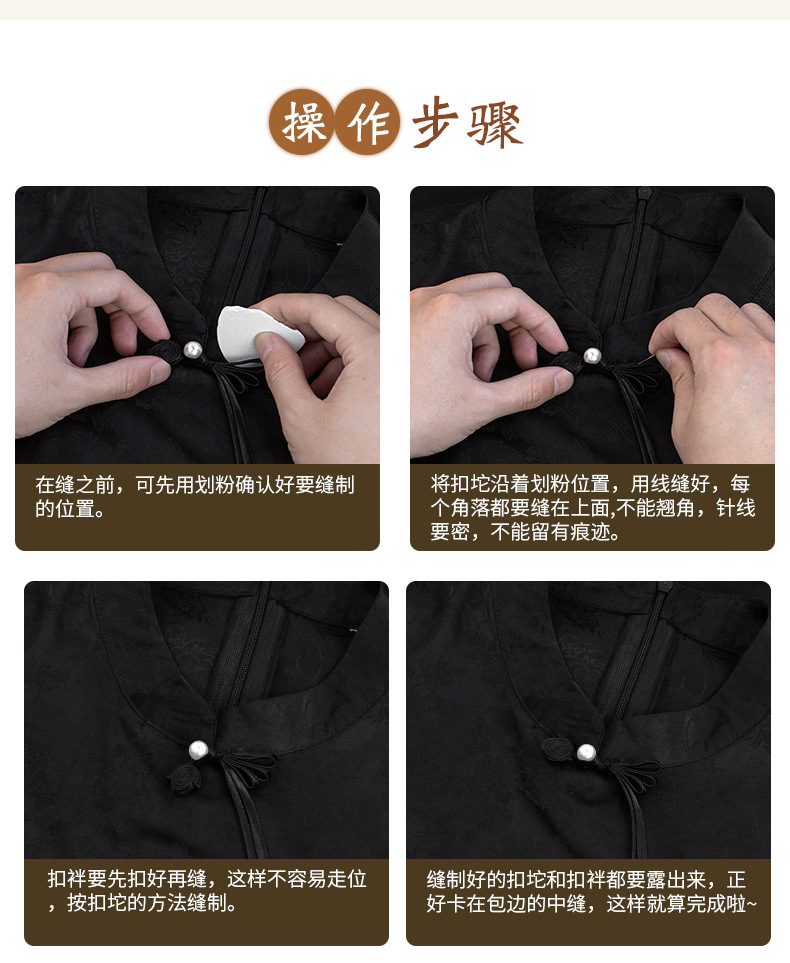 操作步骤

在缝之前，可先用划粉确认好要缝制的位置。

将扣坨沿着划粉位置，用线缝好，每个角落都要缝在上面,不能翘角，针线要密，不能留有痕迹。

扣袢要先扣好再缝，这样不容易走位，按扣坨的方法缝制。

缝制好的扣坨和扣袢都要露出来，正好卡在包边的中缝，这样就算完成啦~