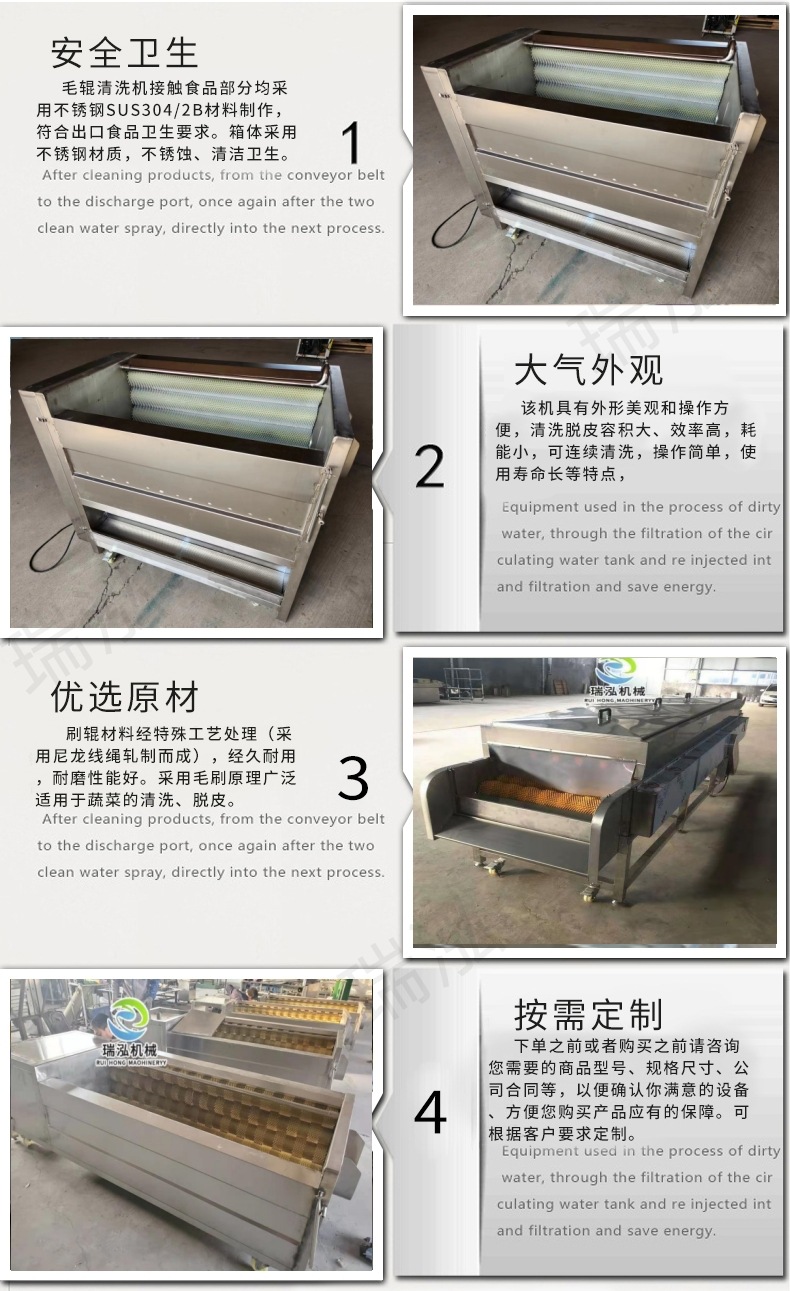 安全卫生

毛辊清洗机接触食品部分均采用不锈钢SUS304/2B材料制作，符合出口食品卫生要求。箱体采用不锈钢材质，不锈蚀、清洁卫生。

After cleaning products, from the conveyor belt to the discharge port, once again after the two clean water spray, directly into the next process.

1

2

大气外观

该机具有外形美观和操作方便，清洗脱皮容积大、效率高，耗能小，可连续清洗，操作简单，使用寿命长等特点，

Equipment used in the process of dirty water, through the filtration of the cir culating water tank and re injected int and filtration and save energy.

优选原材

刷辊材料经特殊工艺处理（采用尼龙线绳轧制而成），经久耐用，耐磨性能好。采用毛刷原理广泛适用于蔬菜的清洗、脱皮。

After cleaning products, from the conveyor belt to the discharge port, once again after the two clean water spray, directly into the next process.

3

瑞泓机械
RUI HONG MACHINERY

瑞泓机械
RUI HONG MACHINERY

4

按需定制

下单之前或者购买之前请咨询您需要的商品型号、规格尺寸、公司合同等，以便确认你满意的设备、方便您购买产品应有的保障。可根据客户要求定制。

Equipment used in the process of dirty water, through the filtration of the cir culating water tank and re injected int and filtration and save energy.