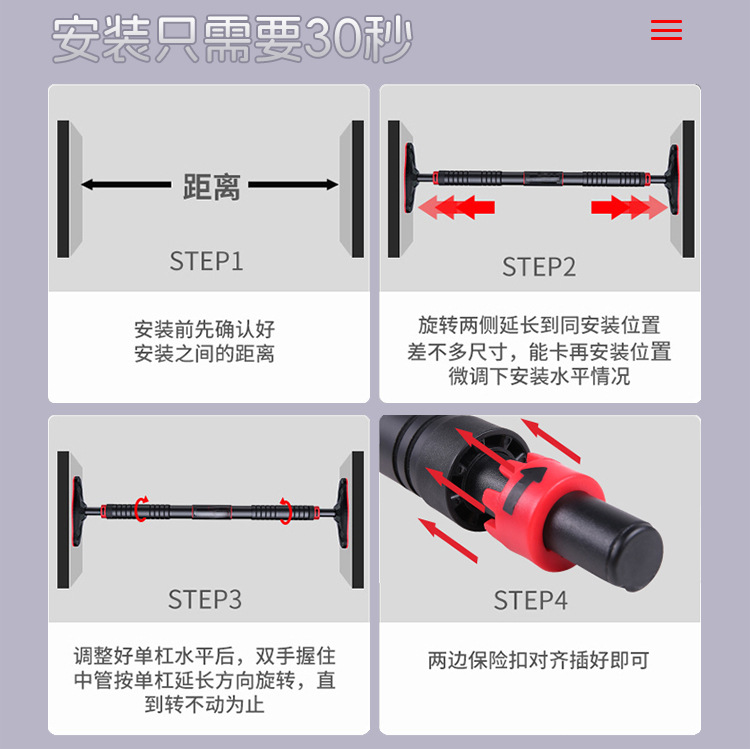 安装只需要30秒

距离

STEP1

安装前先确认好
安装之间的距离

STEP2

旋转两侧延长到同安装位置
差不多尺寸，能卡再安装位置
微调下安装水平情况

STEP3

调整好单杠水平后，双手握住中管按单杠延长方向旋转，直到转不动为止

STEP4

两边保险扣对齐插好即可