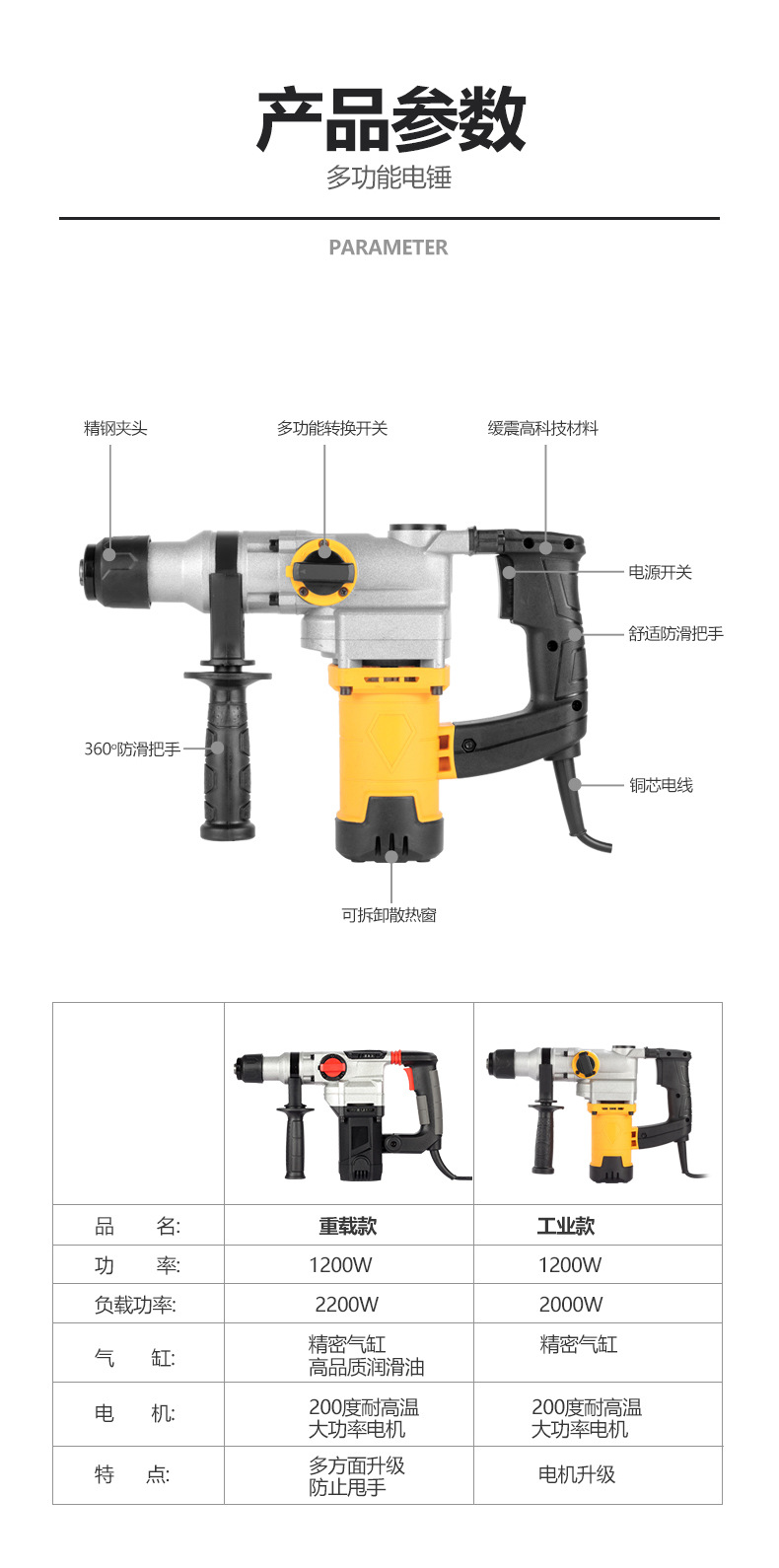 产品参数
多功能电锤

PARAMETER

精钢夹头
多功能转换开关
缓震高科技材料
电源开关
舒适防滑把手
360°防滑把手
铜芯电线
可拆卸散热窗

| | | |
|---|---|---|
| 品 名: | 重载款 | 工业款 |
| 功 率: | 1200W | 1200W |
| 负载功率: | 2200W | 2000W |
| 气 缸: | 精密气缸 高品质润滑油 | 精密气缸 |
| 电 机: | 200度耐高温 大功率电机 | 200度耐高温 大功率电机 |
| 特 点: | 多方面升级 防止甩手 | 电机升级 |