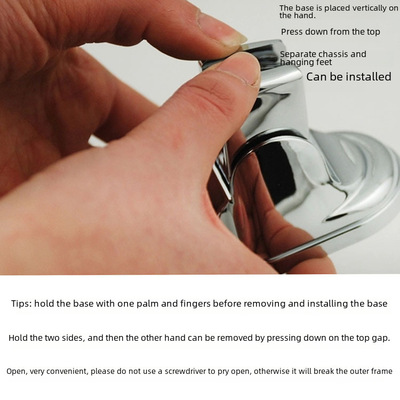 The base is placed vertically on the hand.

Press down from the top

Separate chassis and hanging feet

Can be installed

Tips: hold the base with one palm and fingers before removing and installing the base

Hold the two sides, and then the other hand can be removed by pressing down on the top gap.

Open, very convenient, please do not use a screwdriver to pry open, otherwise it will break the outer frame