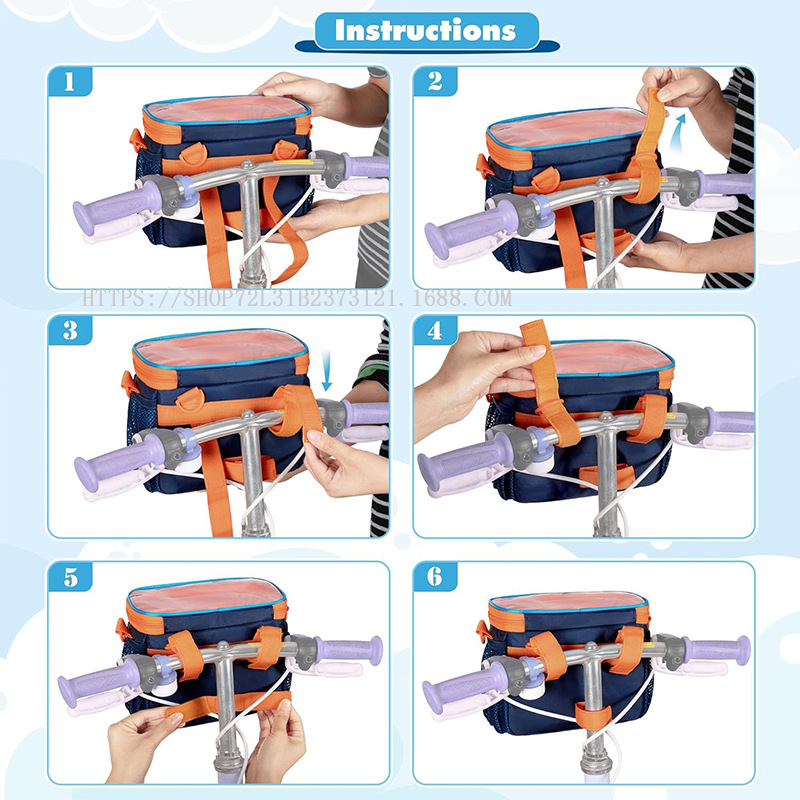 Instructions

1

2

HTTPS://SHOP72L31B2373121.1688.COM

3

4

5

6