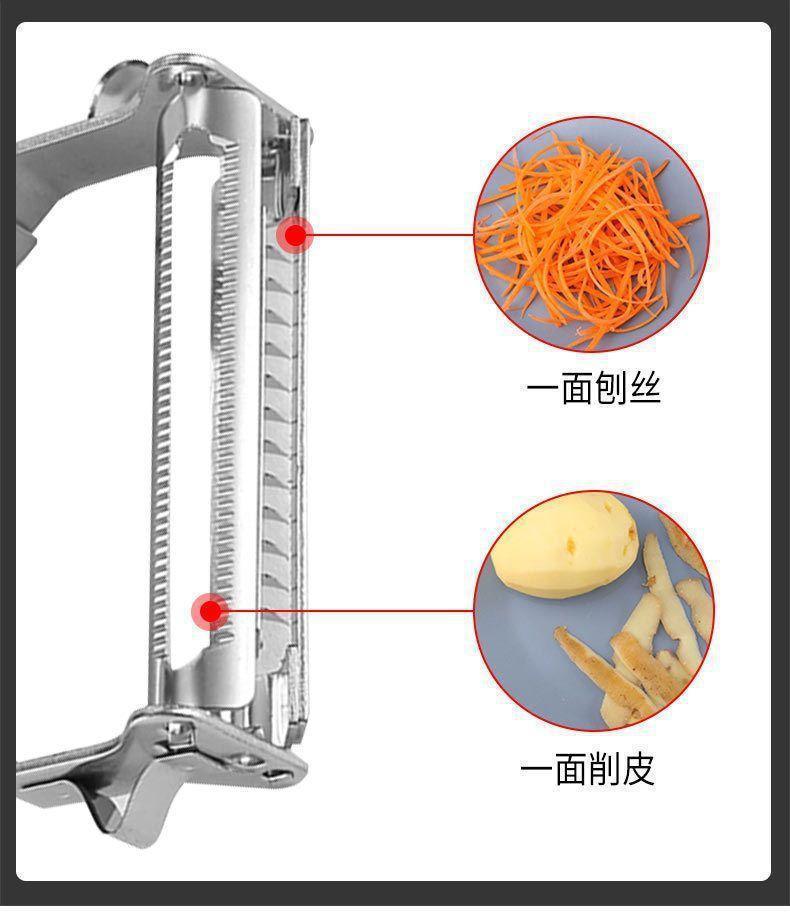 一面刨丝

一面削皮