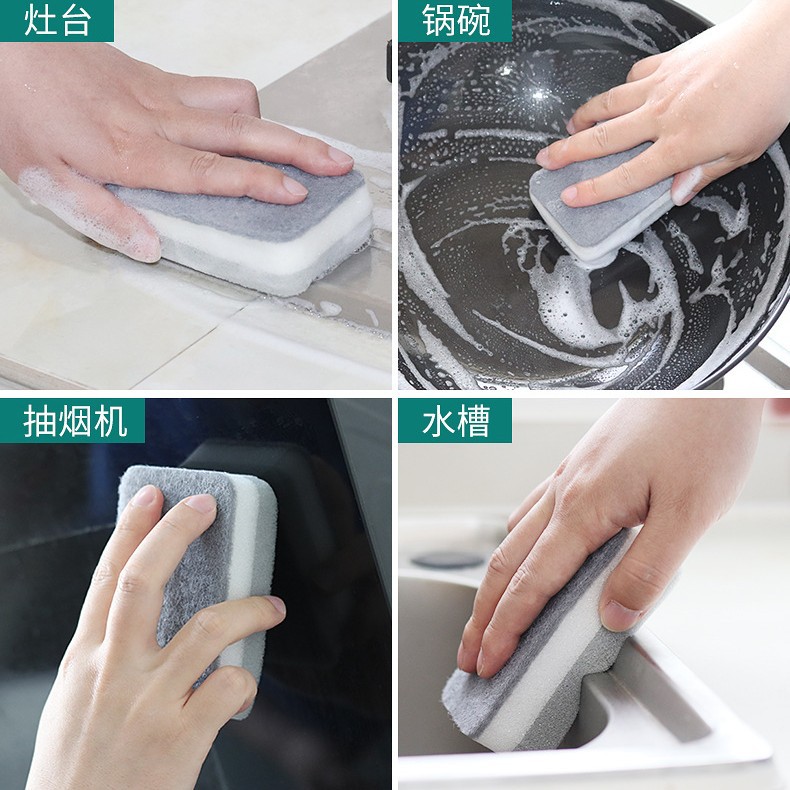 灶台

锅碗

抽烟机

水槽