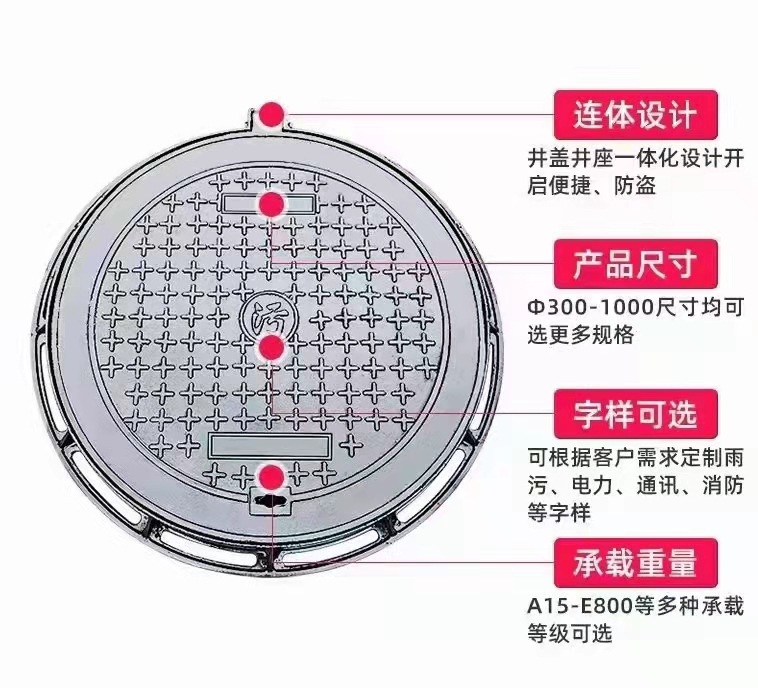 污

连体设计

井盖井座一体化设计开启便捷、防盗

产品尺寸

Φ300-1000尺寸均可选更多规格

字样可选

可根据客户需求定制雨污、电力、通讯、消防等字样

承载重量

A15-E800等多种承载等级可选