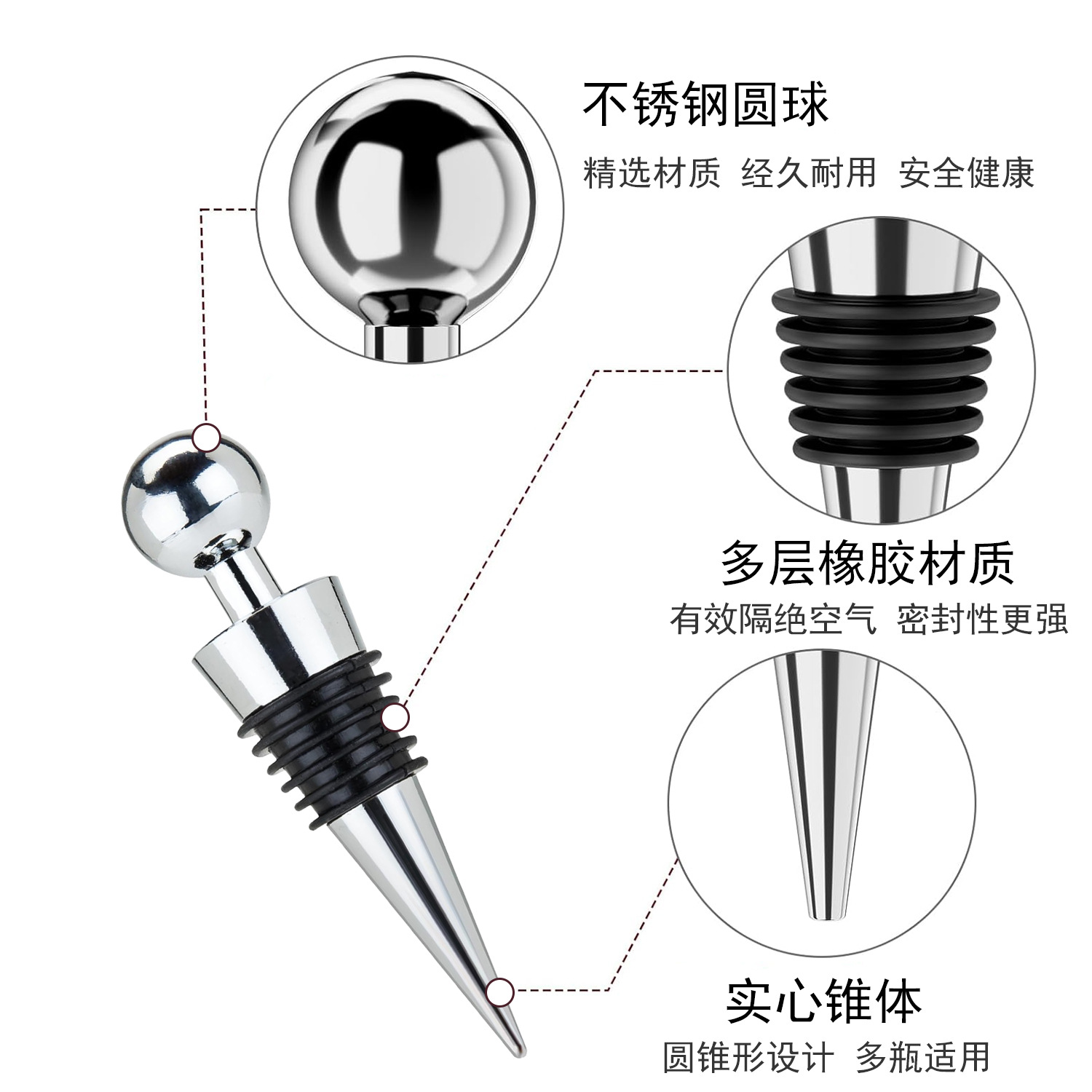 不锈钢圆球

精选材质 经久耐用 安全健康

多层橡胶材质

有效隔绝空气 密封性更强

实心锥体

圆锥形设计 多瓶适用